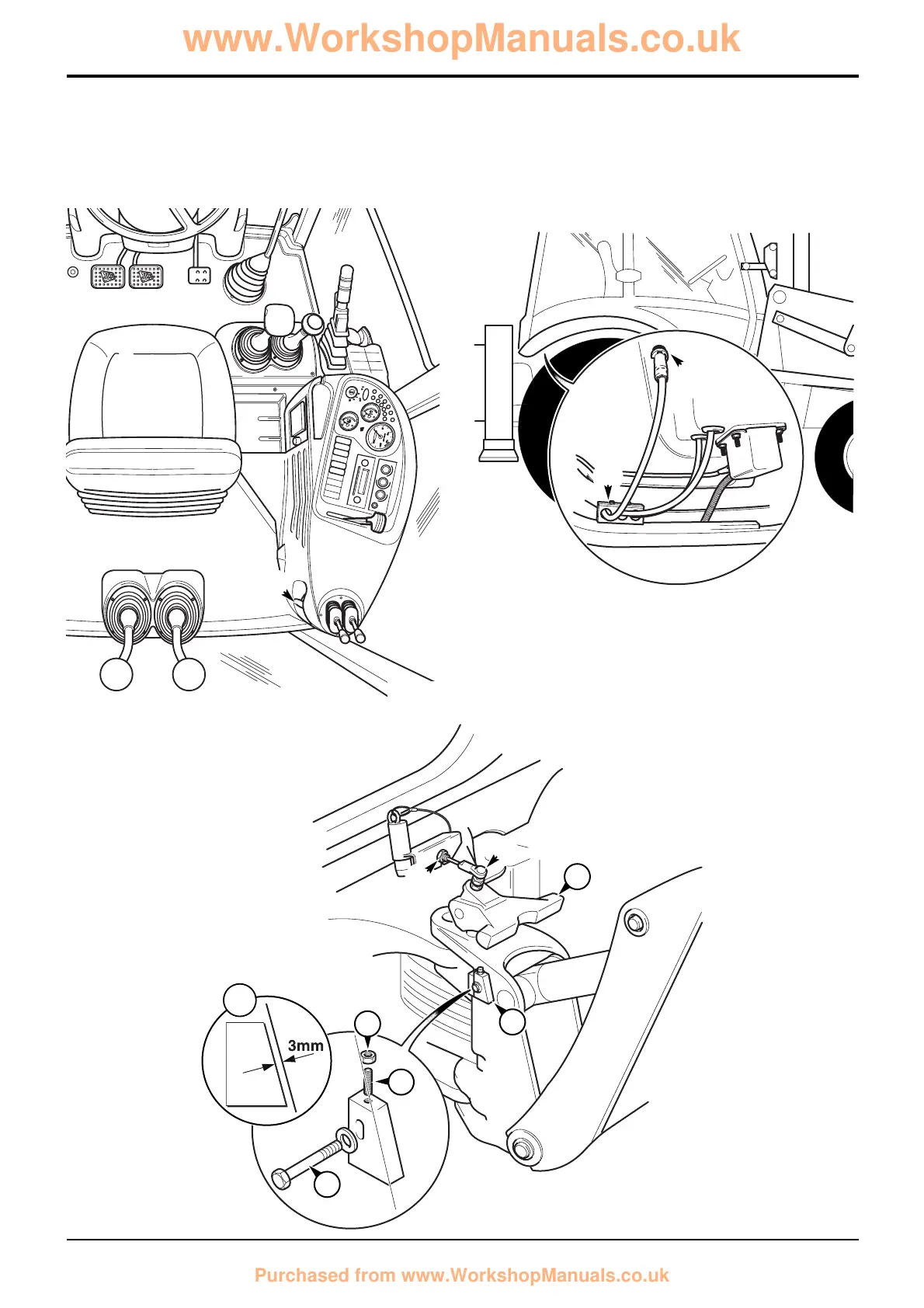 www.WorkshopManuals.co.uk

3mm

Purchased from www.WorkshopManuals.co.uk