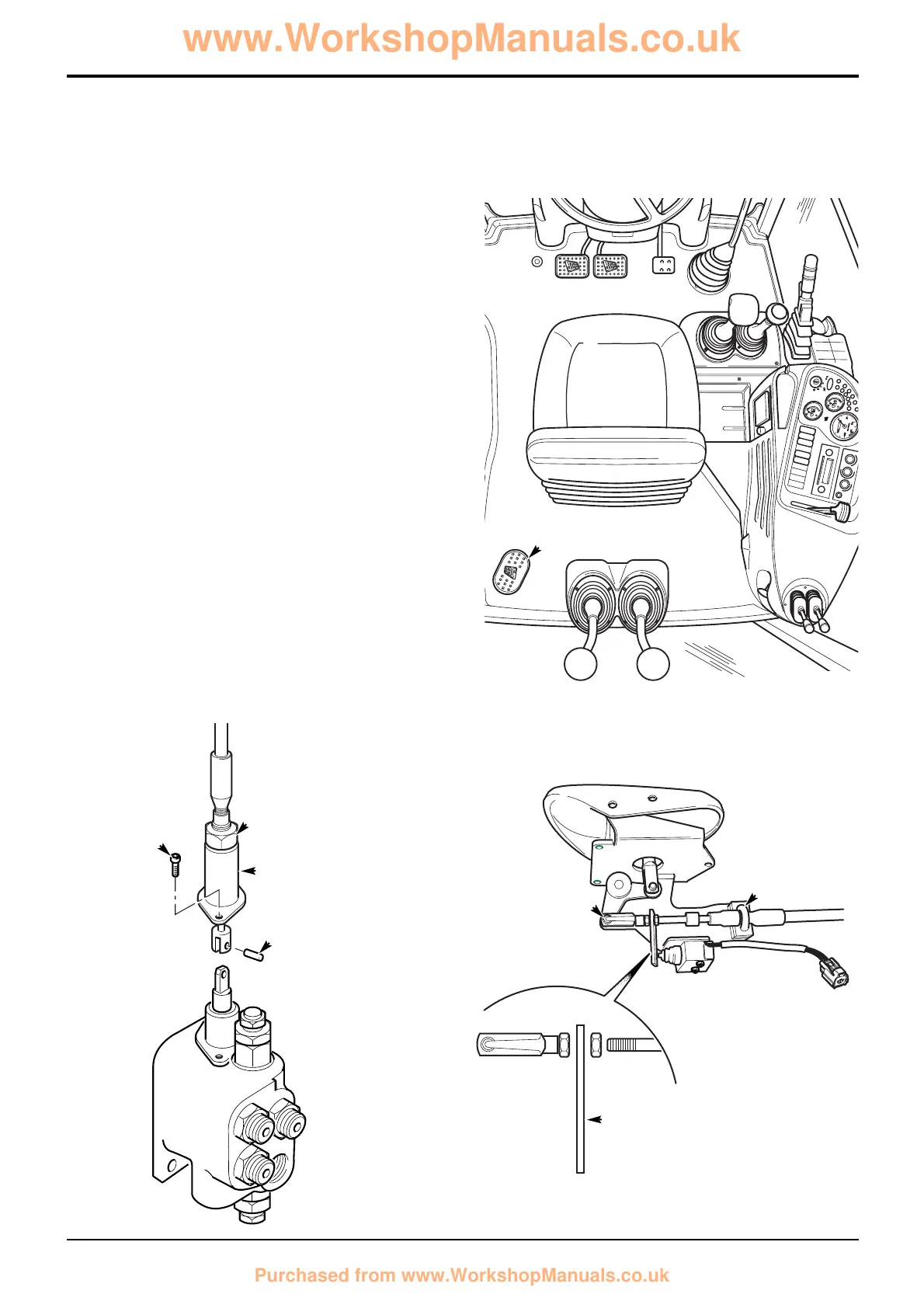 www.WorkshopManuals.co.uk

Purchased from www.WorkshopManuals.co.uk