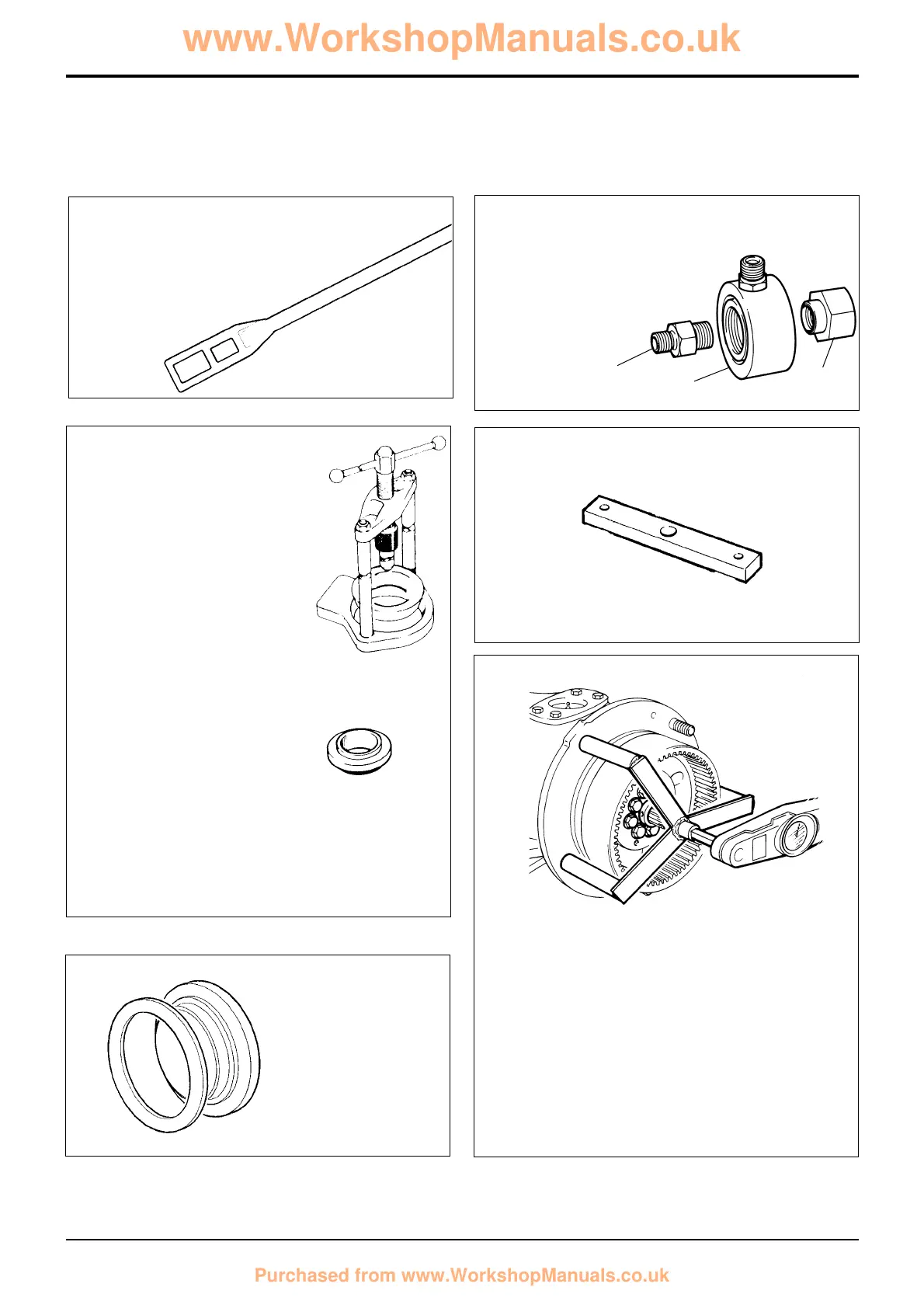 www.WorkshopManuals.co.uk

Purchased from www.WorkshopManuals.co.uk