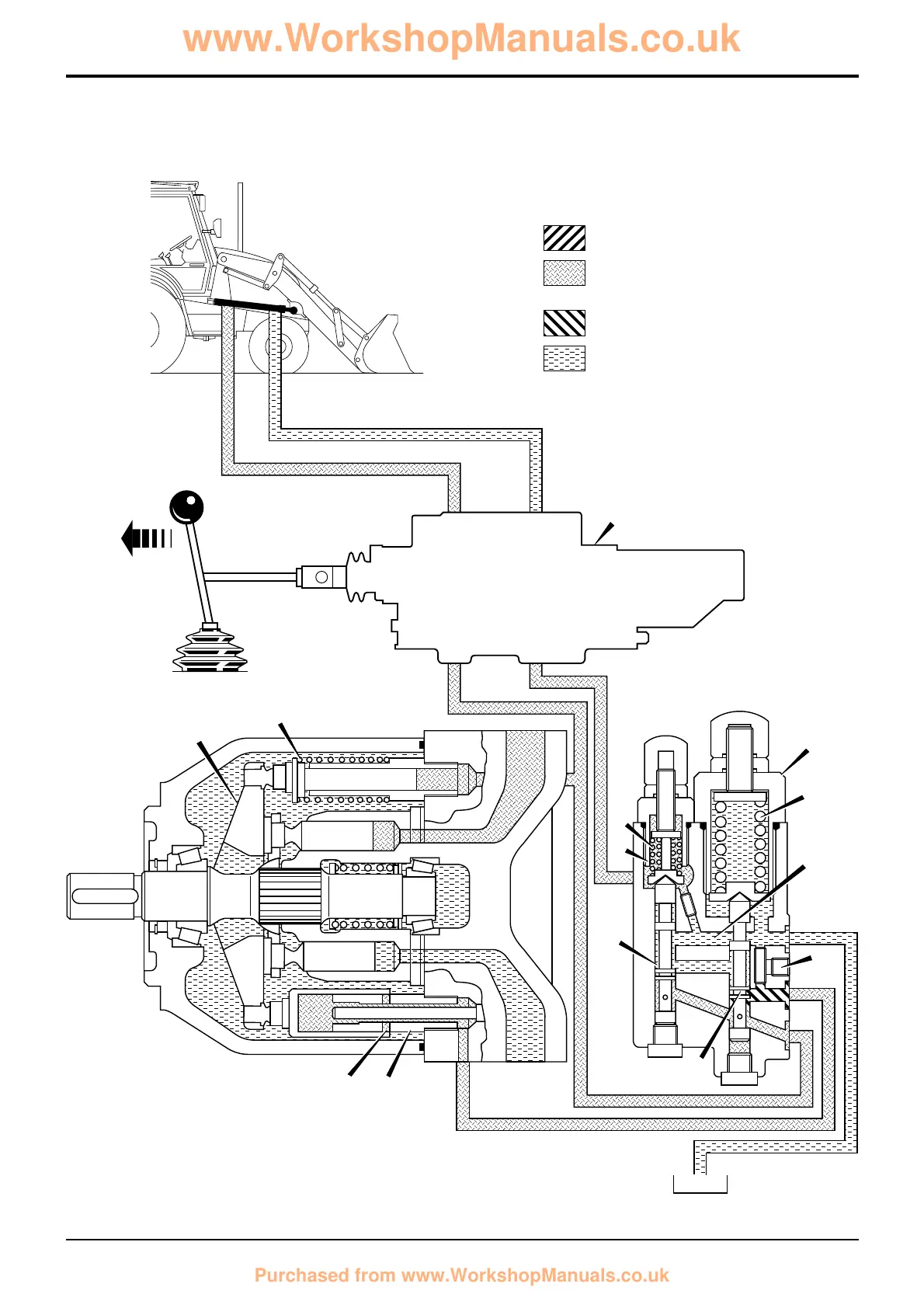 www.WorkshopManuals.co.uk

Purchased from www.WorkshopManuals.co.uk