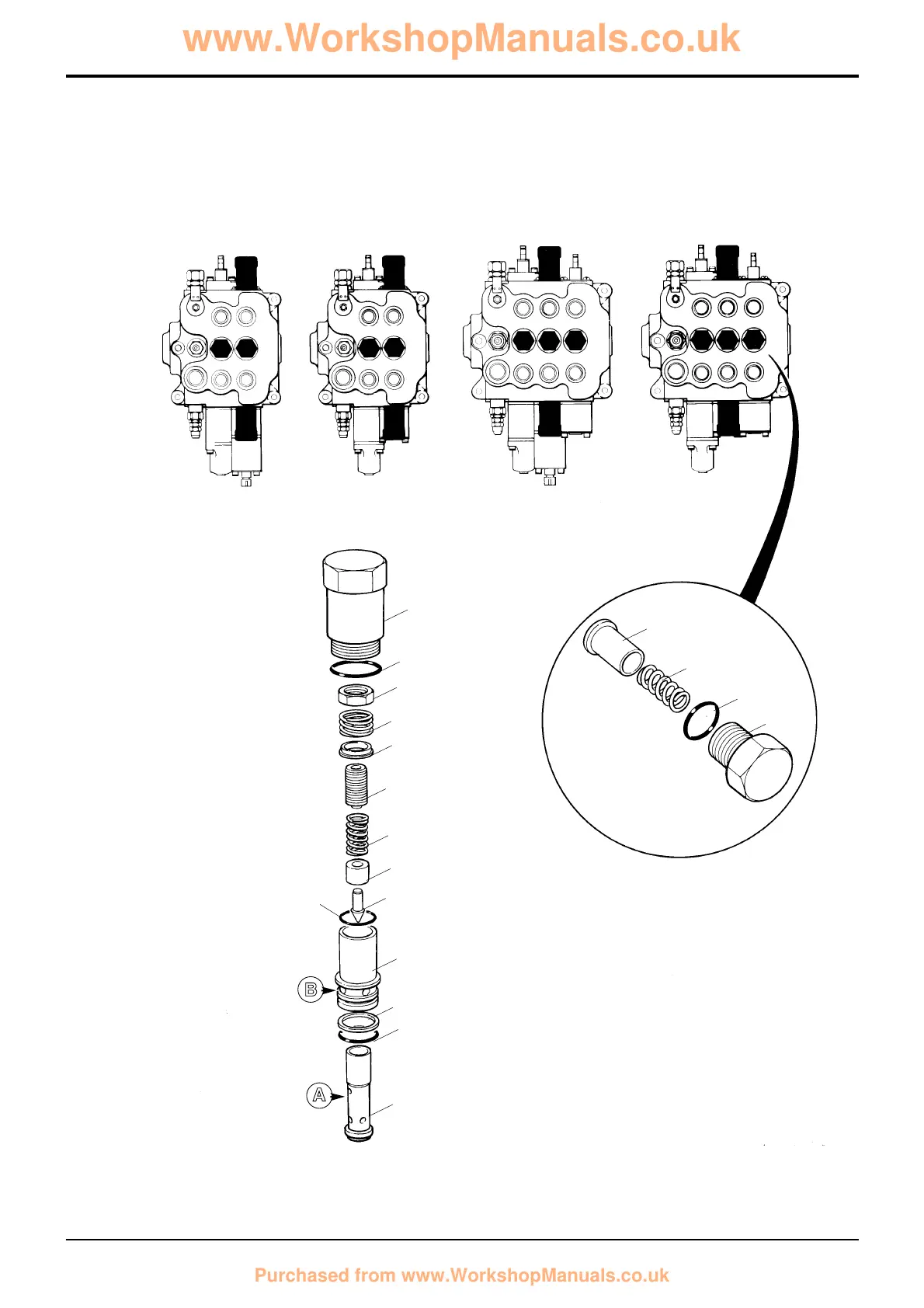 www.WorkshopManuals.co.uk

B

A

Purchased from www.WorkshopManuals.co.uk