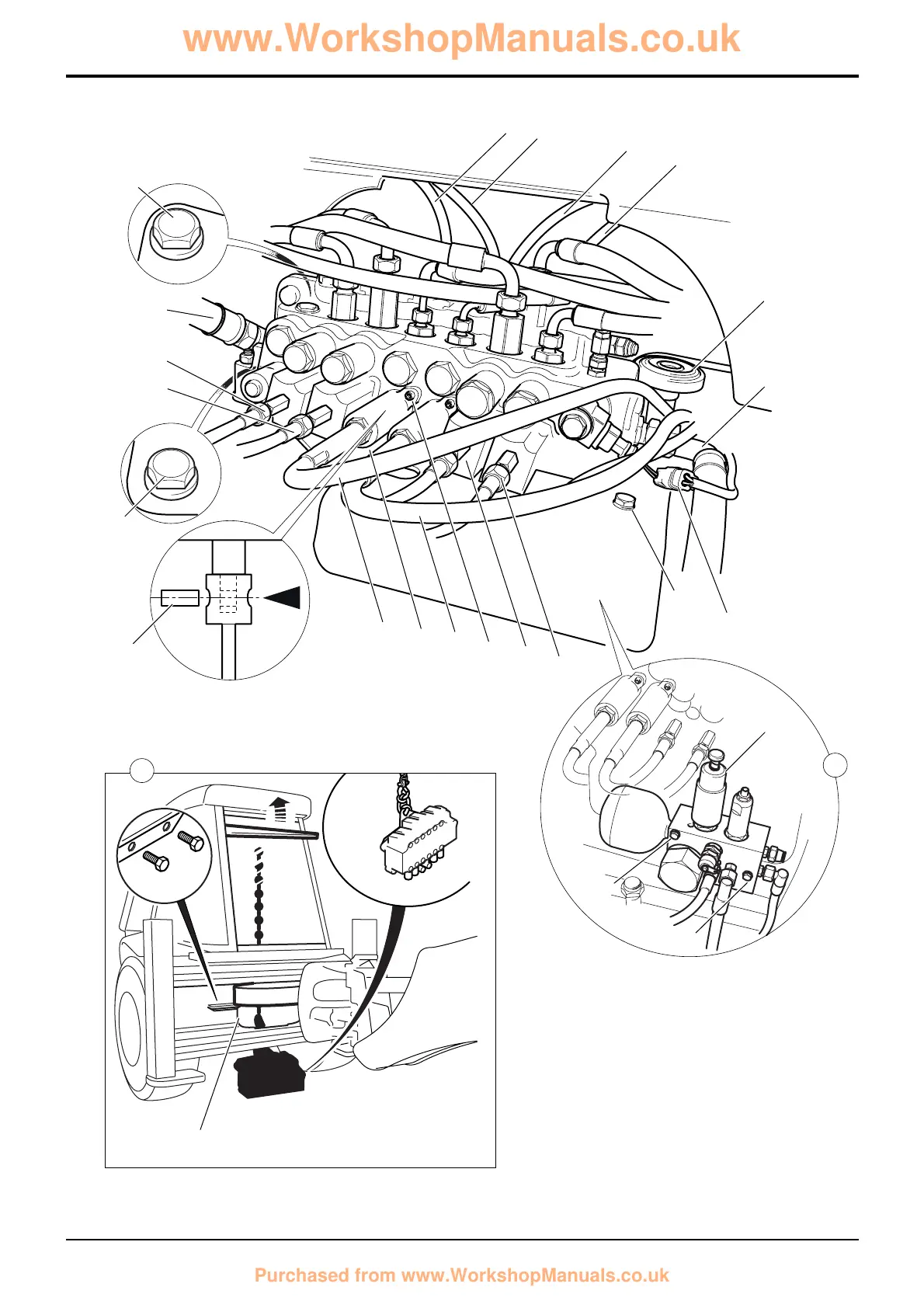 www.WorkshopManuals.co.uk

Purchased from www.WorkshopManuals.co.uk