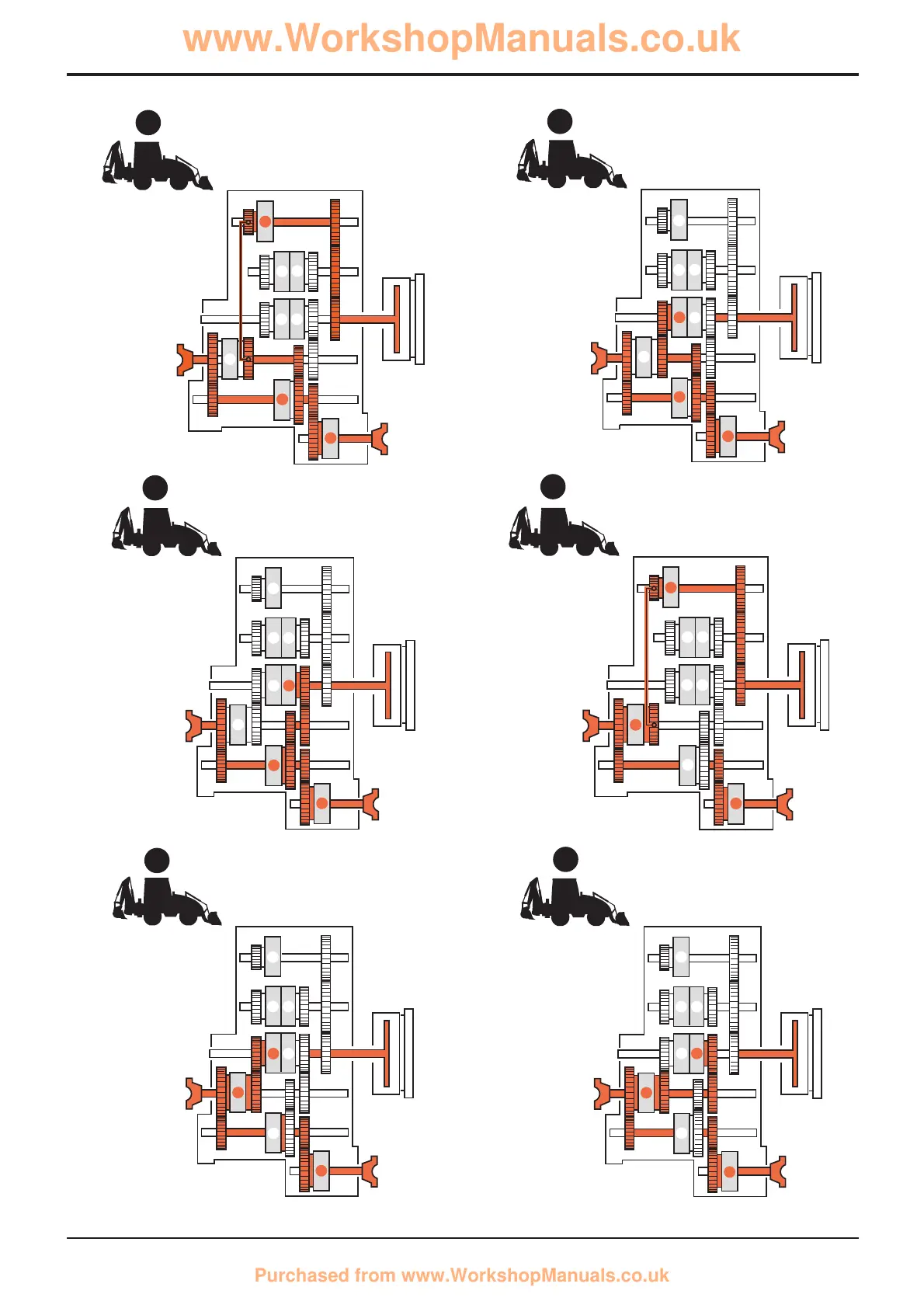 www.WorkshopManuals.co.uk

Purchased from www.WorkshopManuals.co.uk