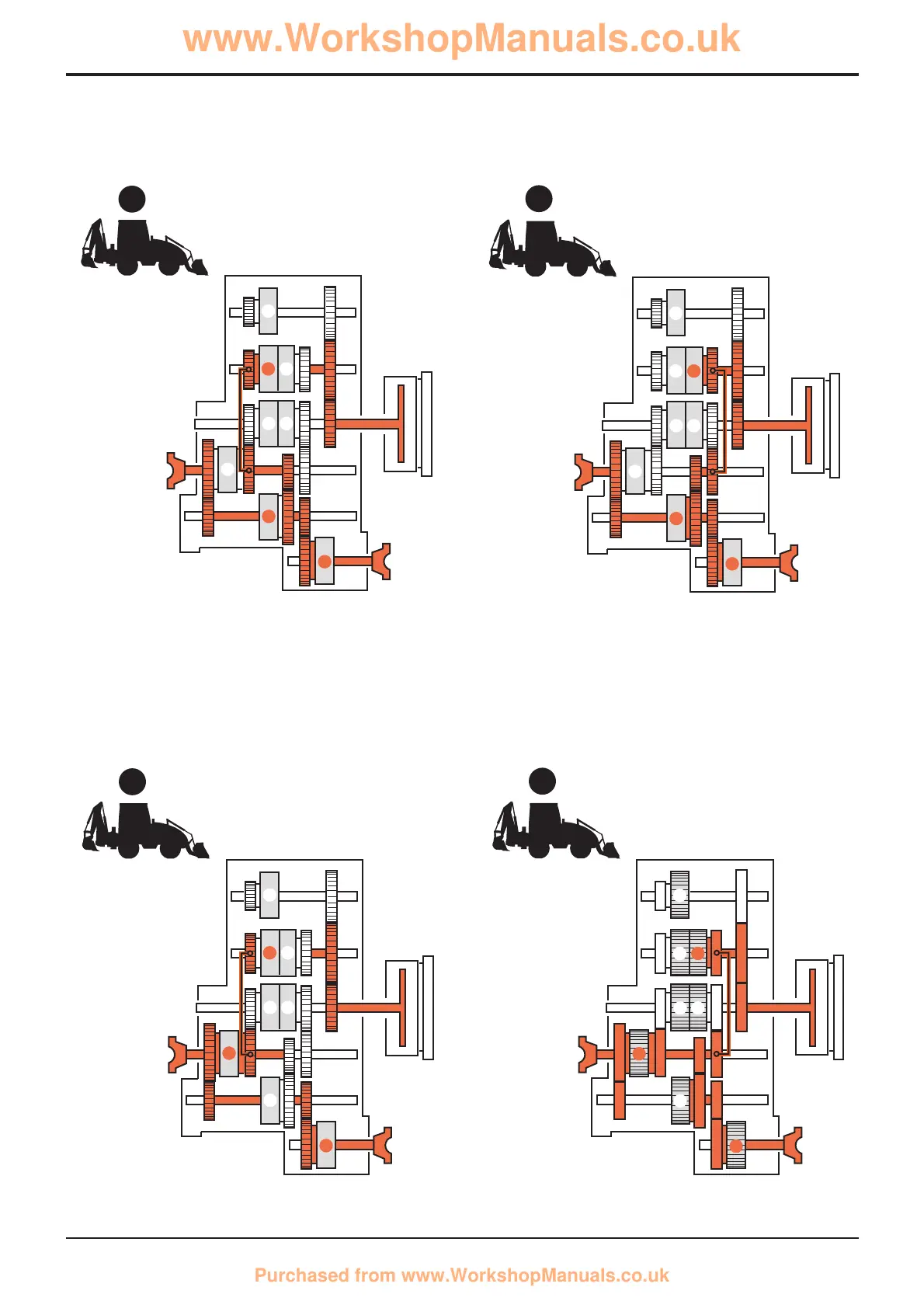 www.WorkshopManuals.co.uk

Purchased from www.WorkshopManuals.co.uk