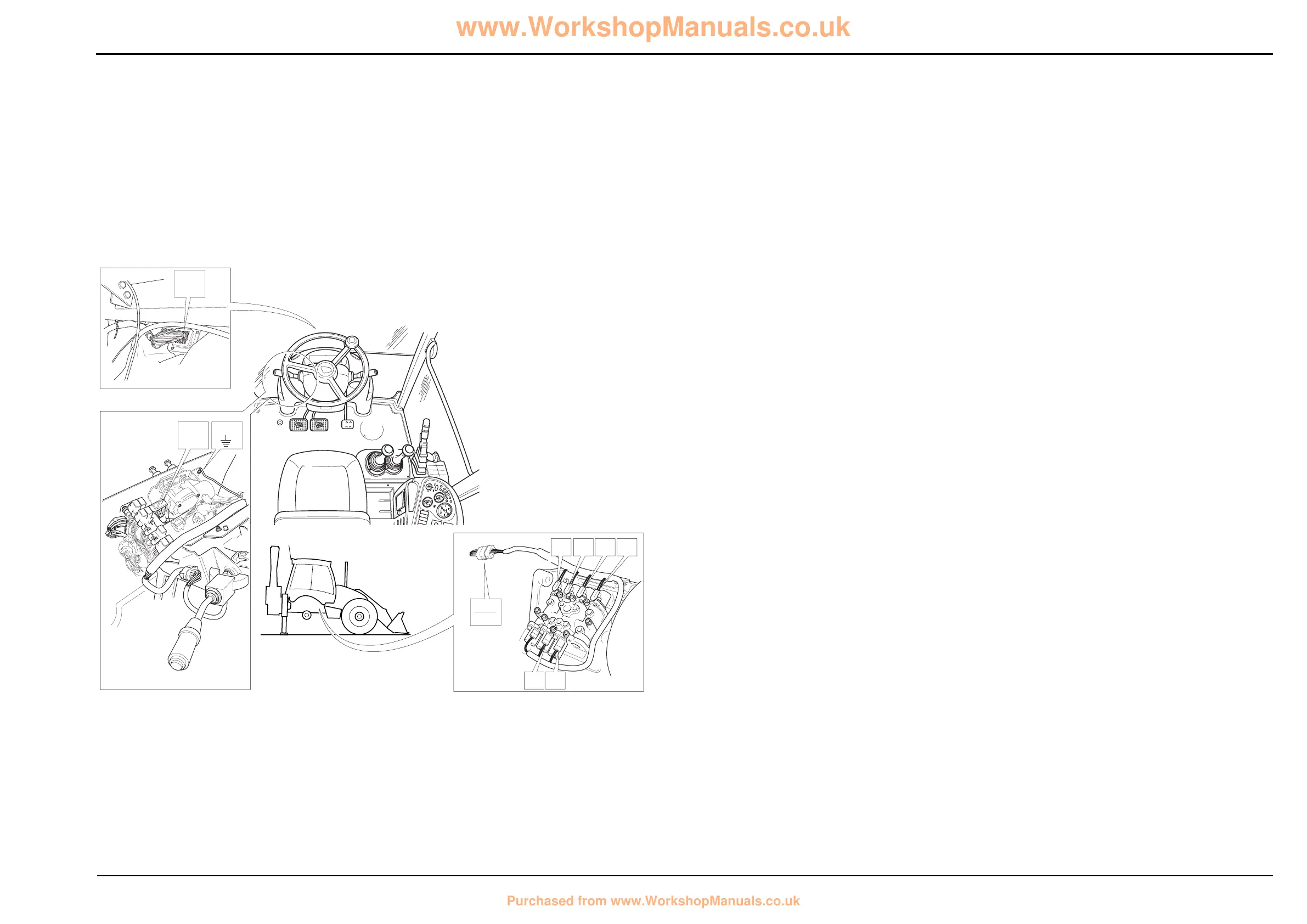 www.WorkshopManuals.co.uk

Purchased from www.WorkshopManuals.co.uk