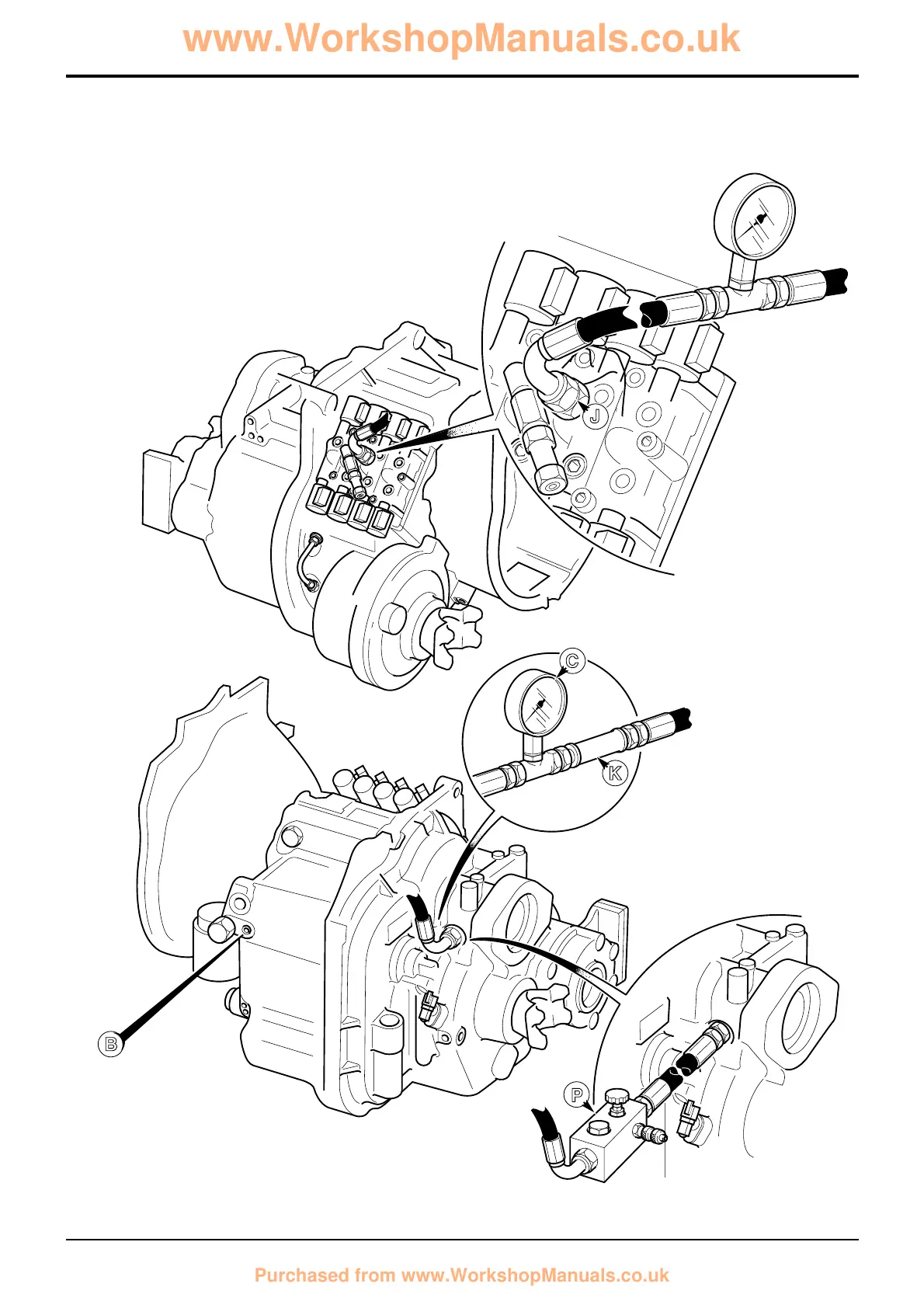 www.WorkshopManuals.co.uk

J

C

K

B

P

Purchased from www.WorkshopManuals.co.uk