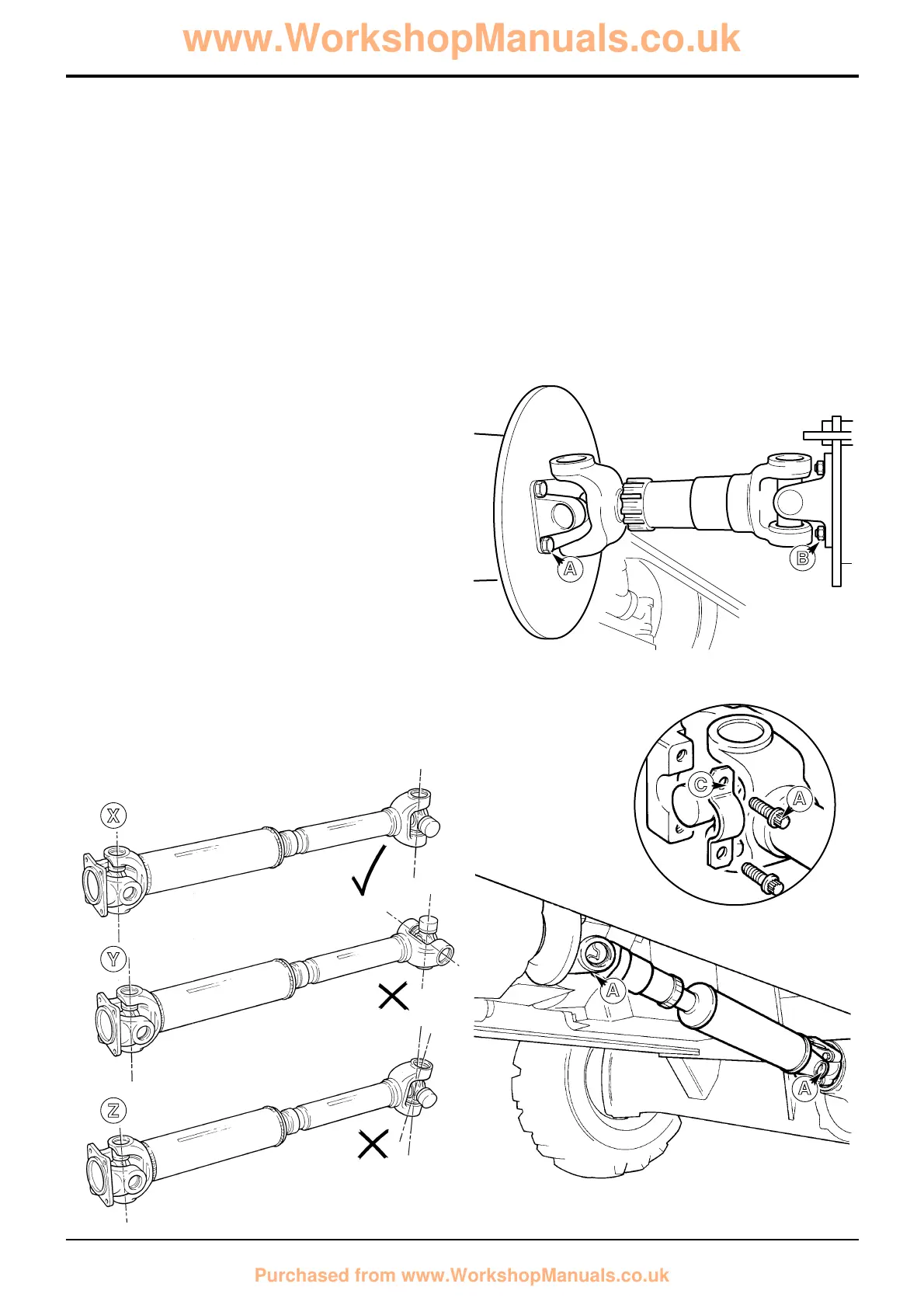 www.WorkshopManuals.co.uk

A

B

C

A

X

Y

Z

A

A

Purchased from www.WorkshopManuals.co.uk