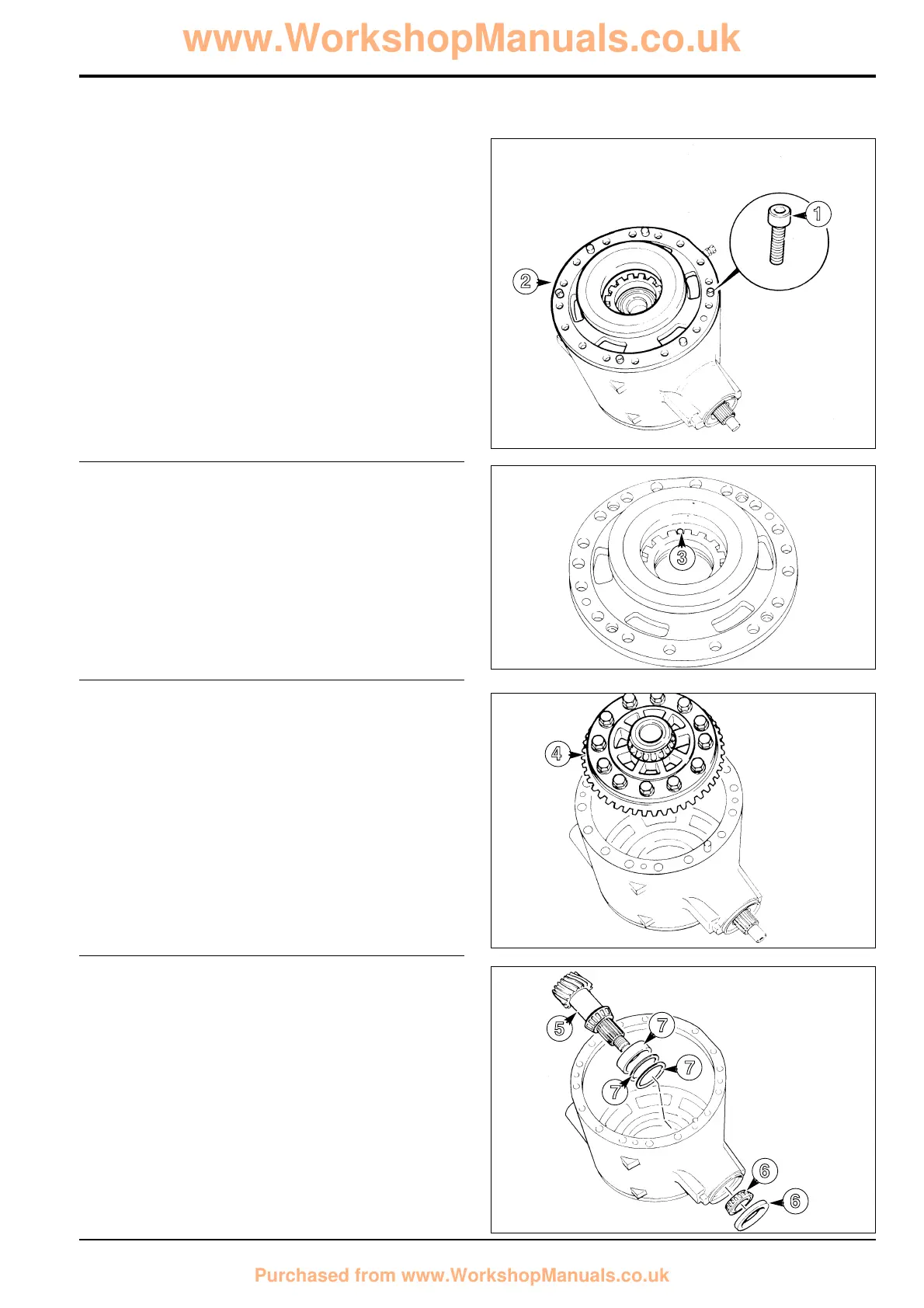 www.WorkshopManuals.co.uk

1

2

3

4

5

7

7

7

6

6

Purchased from www.WorkshopManuals.co.uk