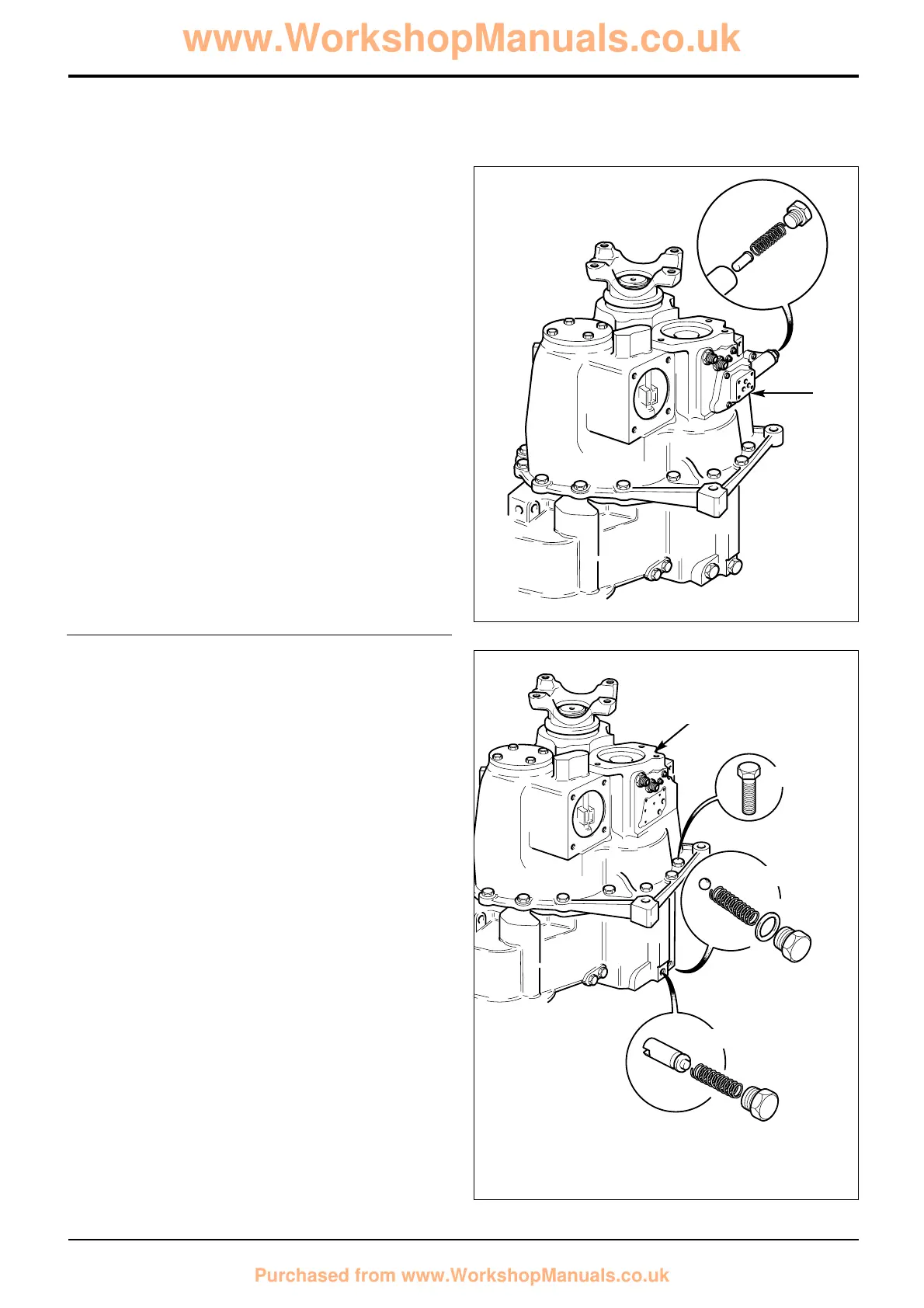 www.WorkshopManuals.co.uk

Purchased from www.WorkshopManuals.co.uk