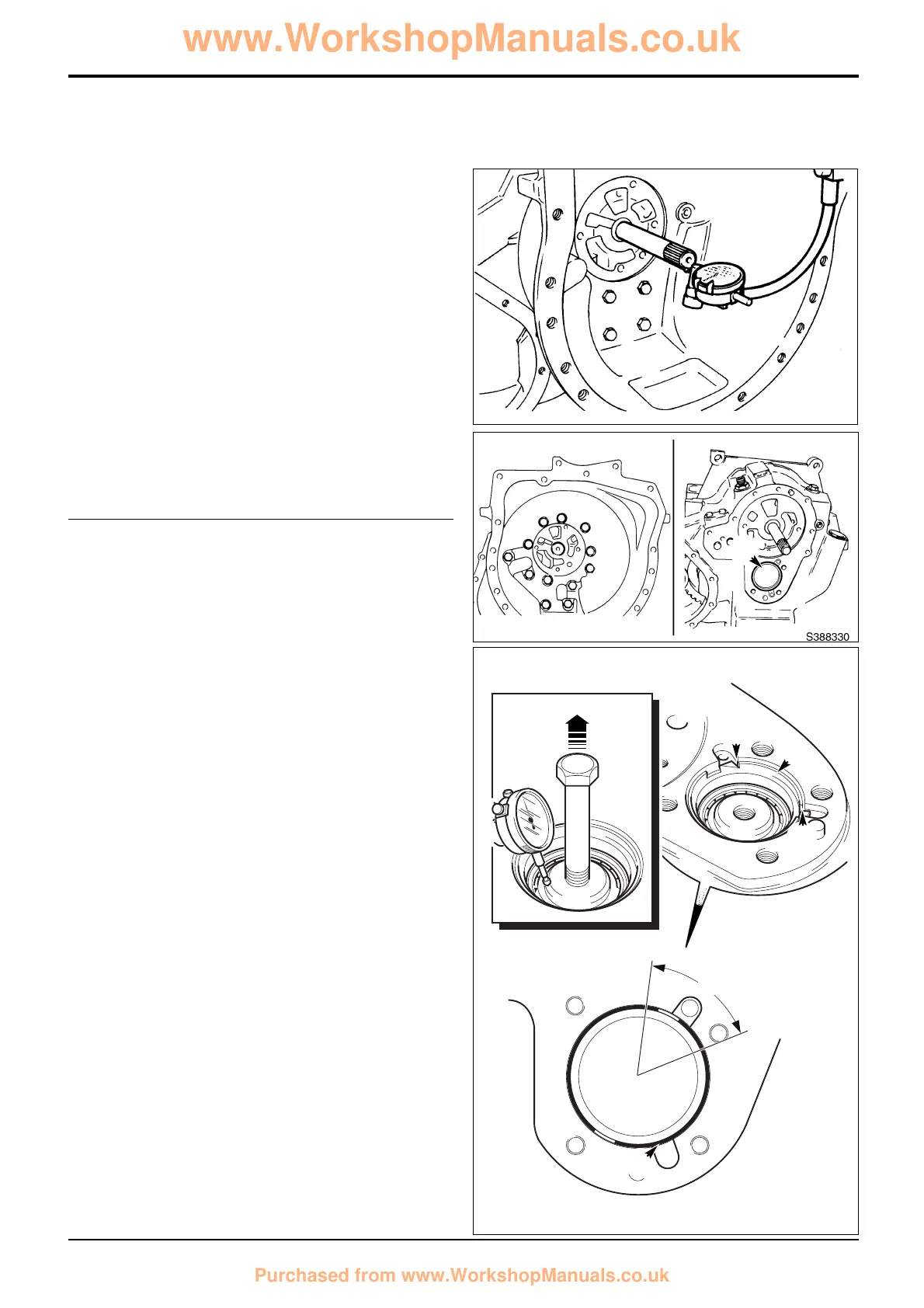 www.WorkshopManuals.co.uk

S388330

Purchased from www.WorkshopManuals.co.uk