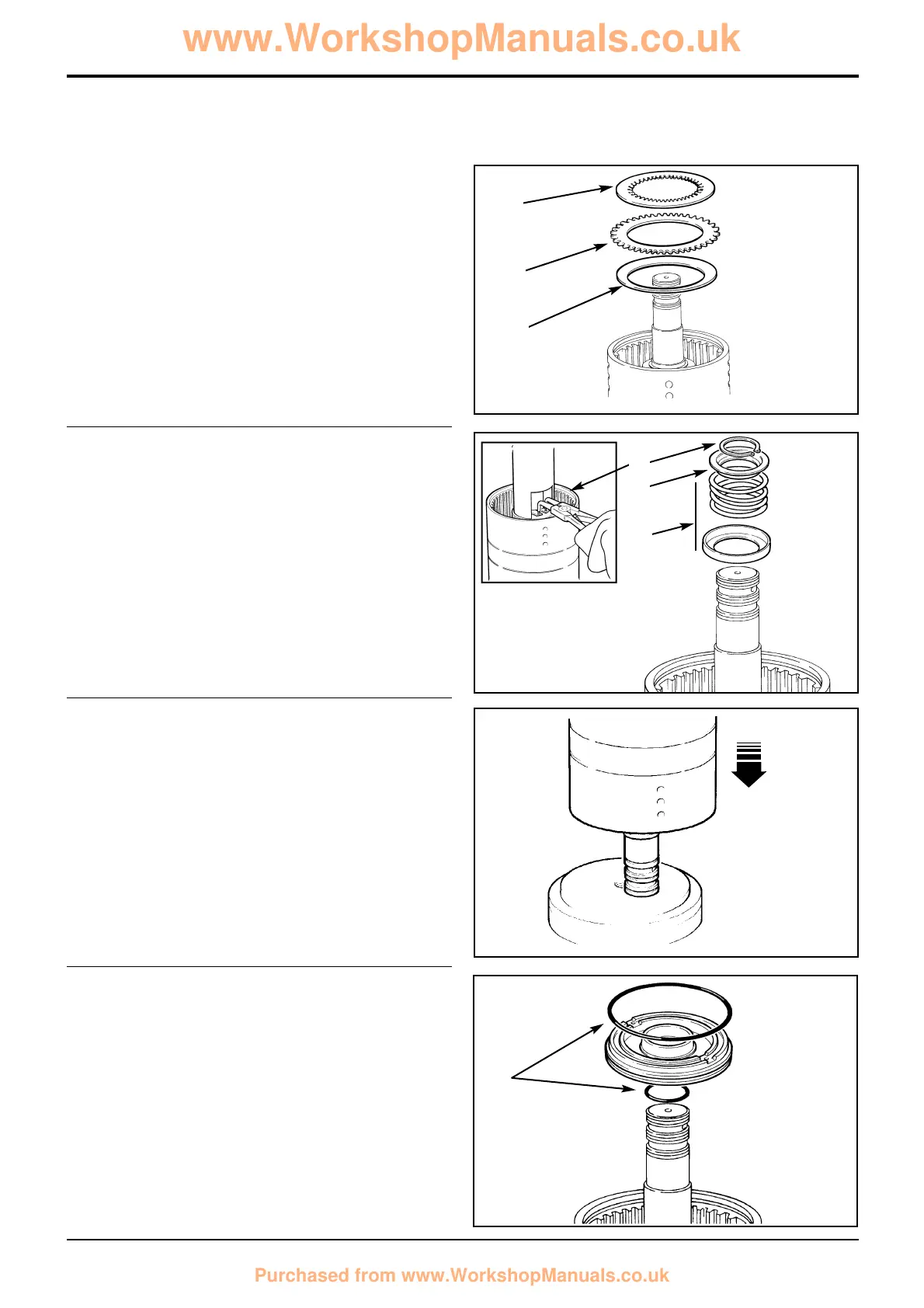 www.WorkshopManuals.co.uk

Purchased from www.WorkshopManuals.co.uk