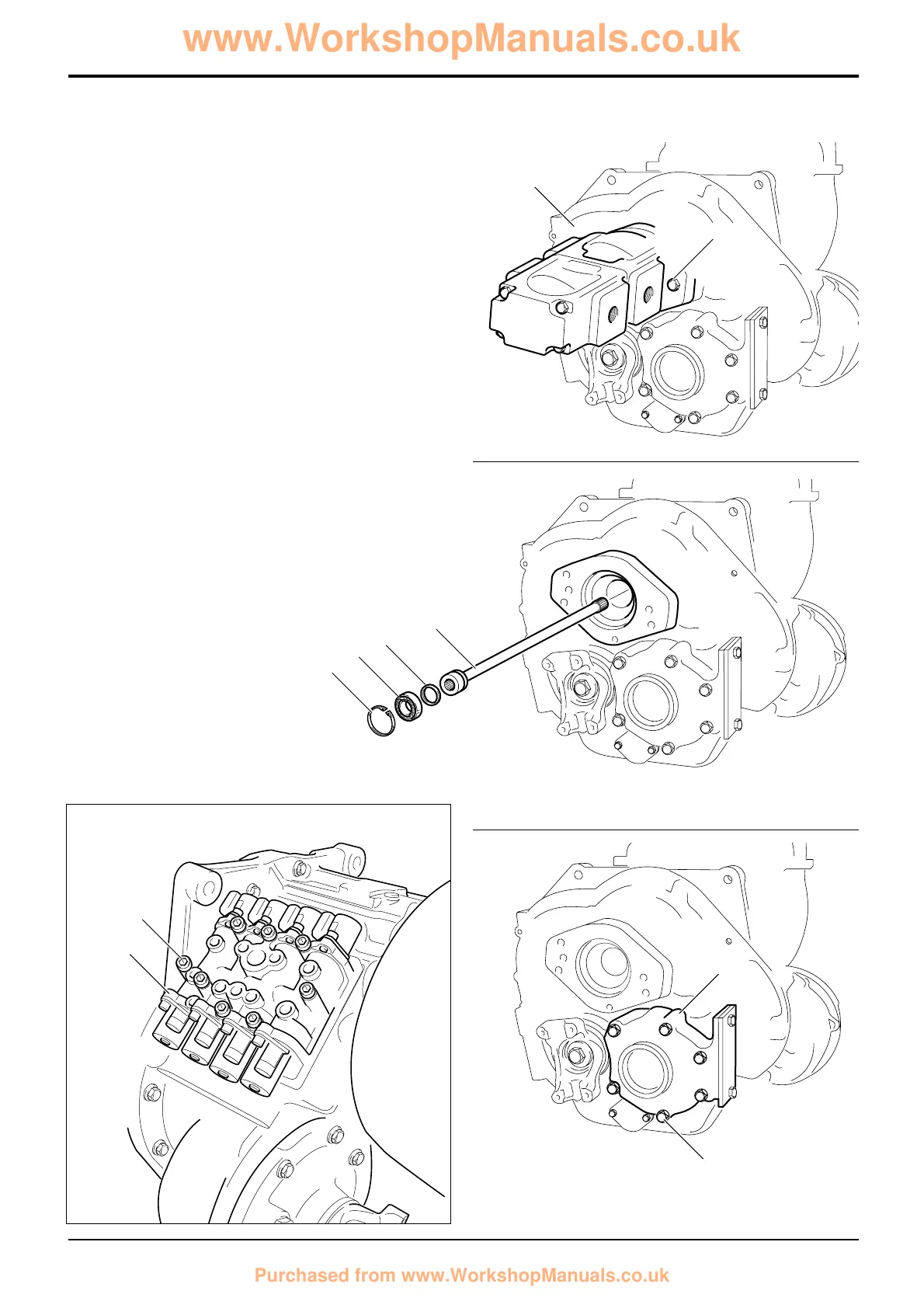 www.WorkshopManuals.co.uk

Purchased from www.WorkshopManuals.co.uk