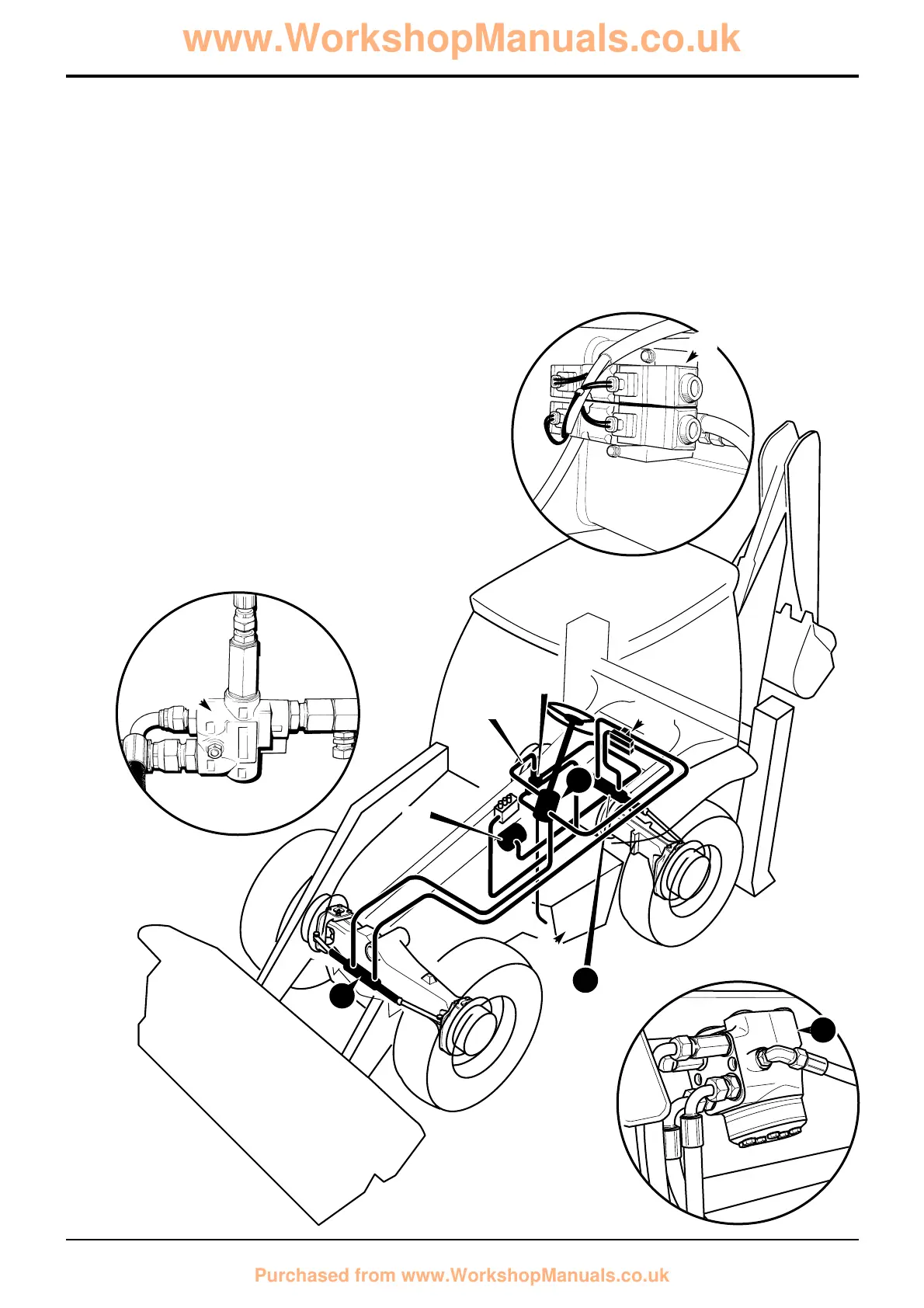 www.WorkshopManuals.co.uk

Purchased from www.WorkshopManuals.co.uk