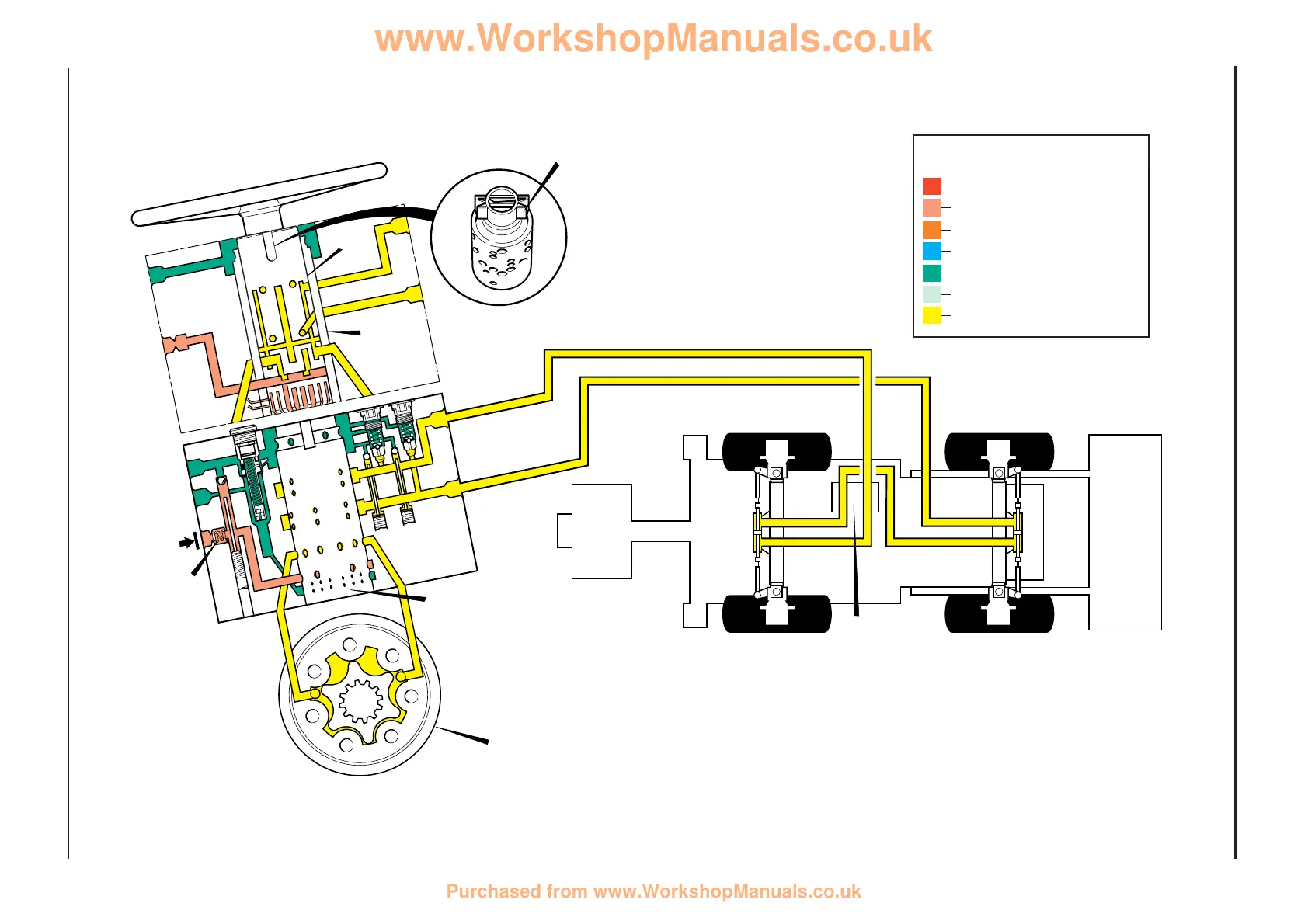 www.WorkshopManuals.co.uk

Purchased from www.WorkshopManuals.co.uk