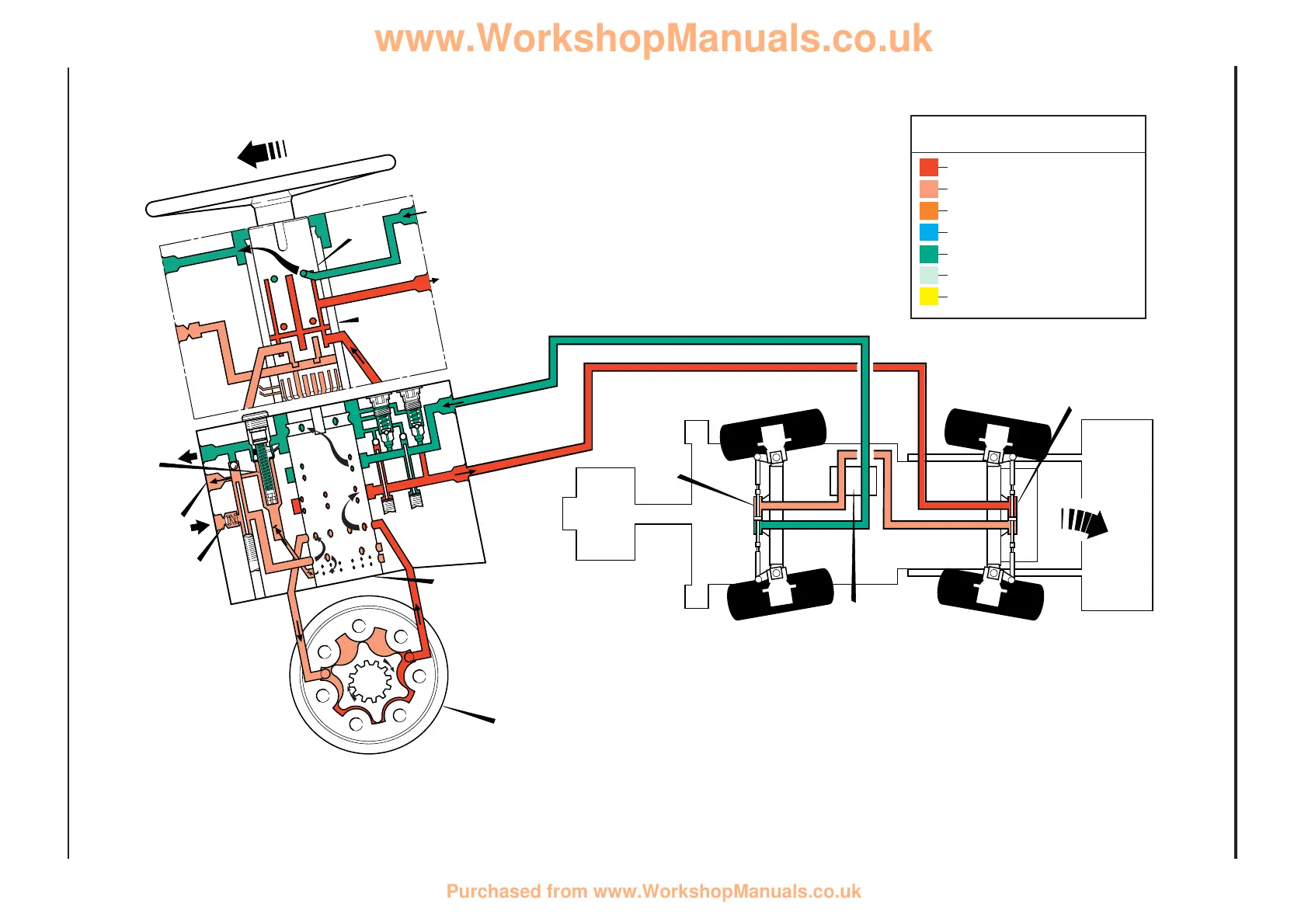 www.WorkshopManuals.co.uk

Purchased from www.WorkshopManuals.co.uk