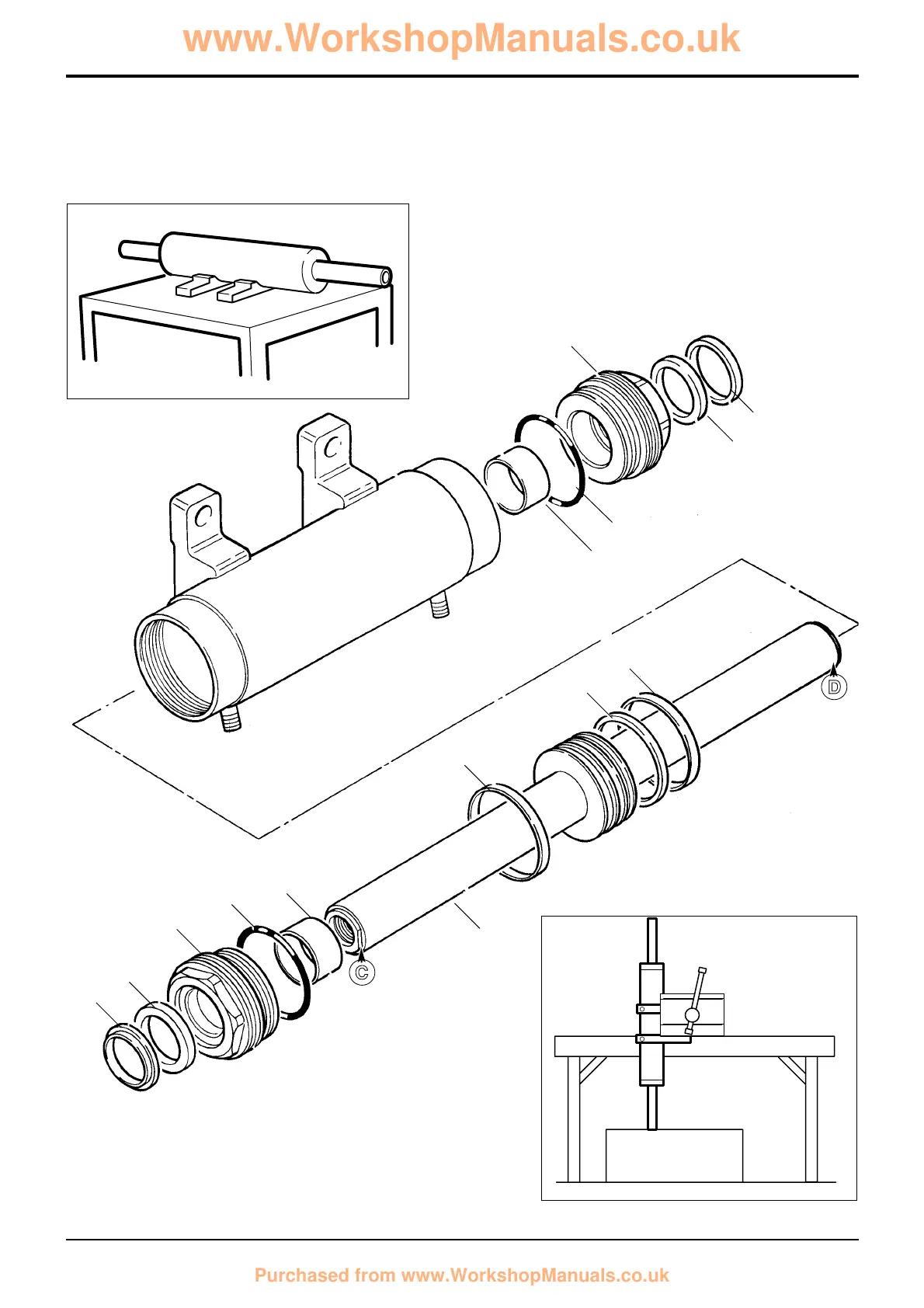 www.WorkshopManuals.co.uk

D

C

Purchased from www.WorkshopManuals.co.uk