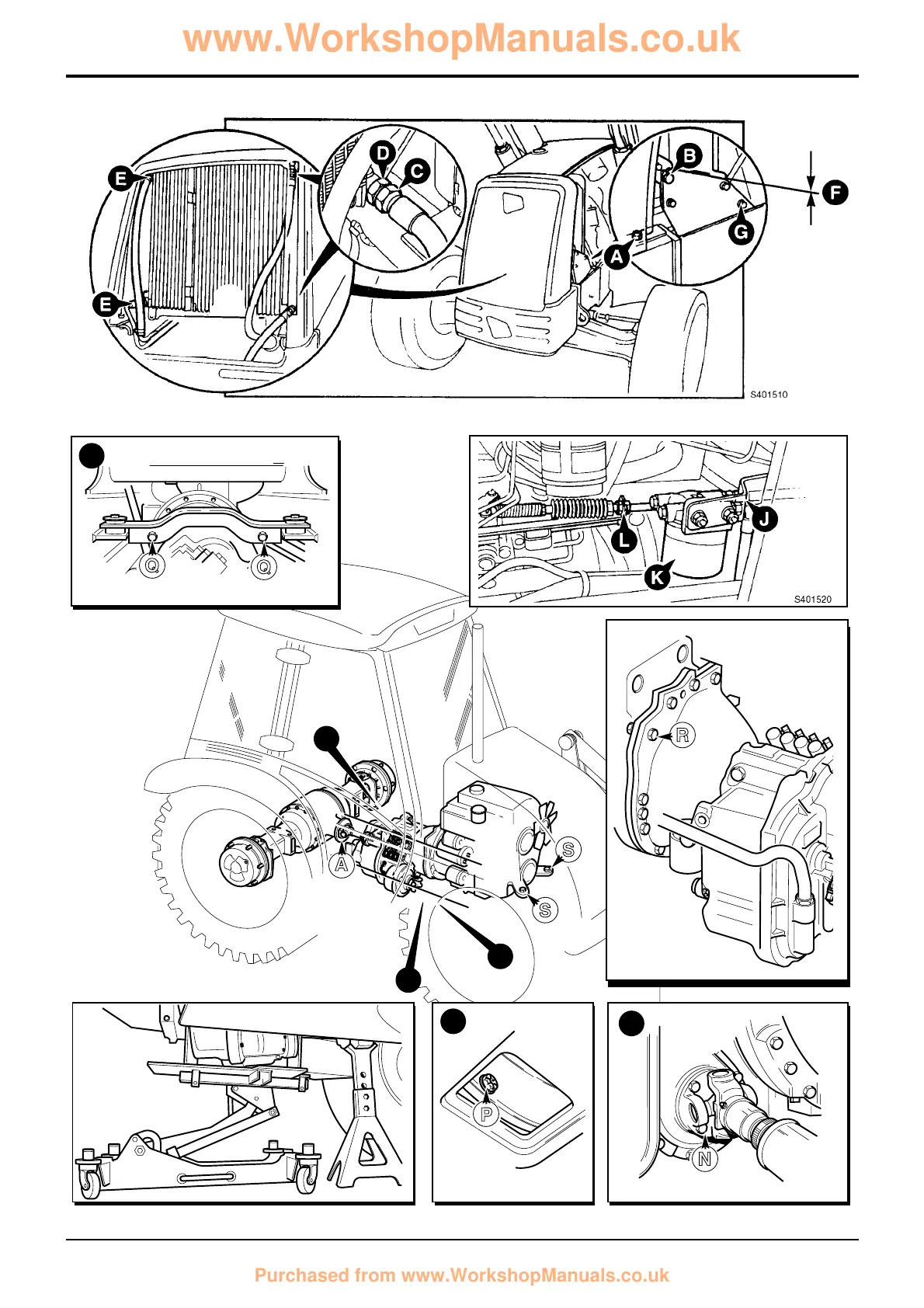 www.WorkshopManuals.co.uk

E
D
C
B
F
G
A
E
S401510

Q
Q

L
J
K
S401520

R

A
S
S

P

N

Purchased from www.WorkshopManuals.co.uk