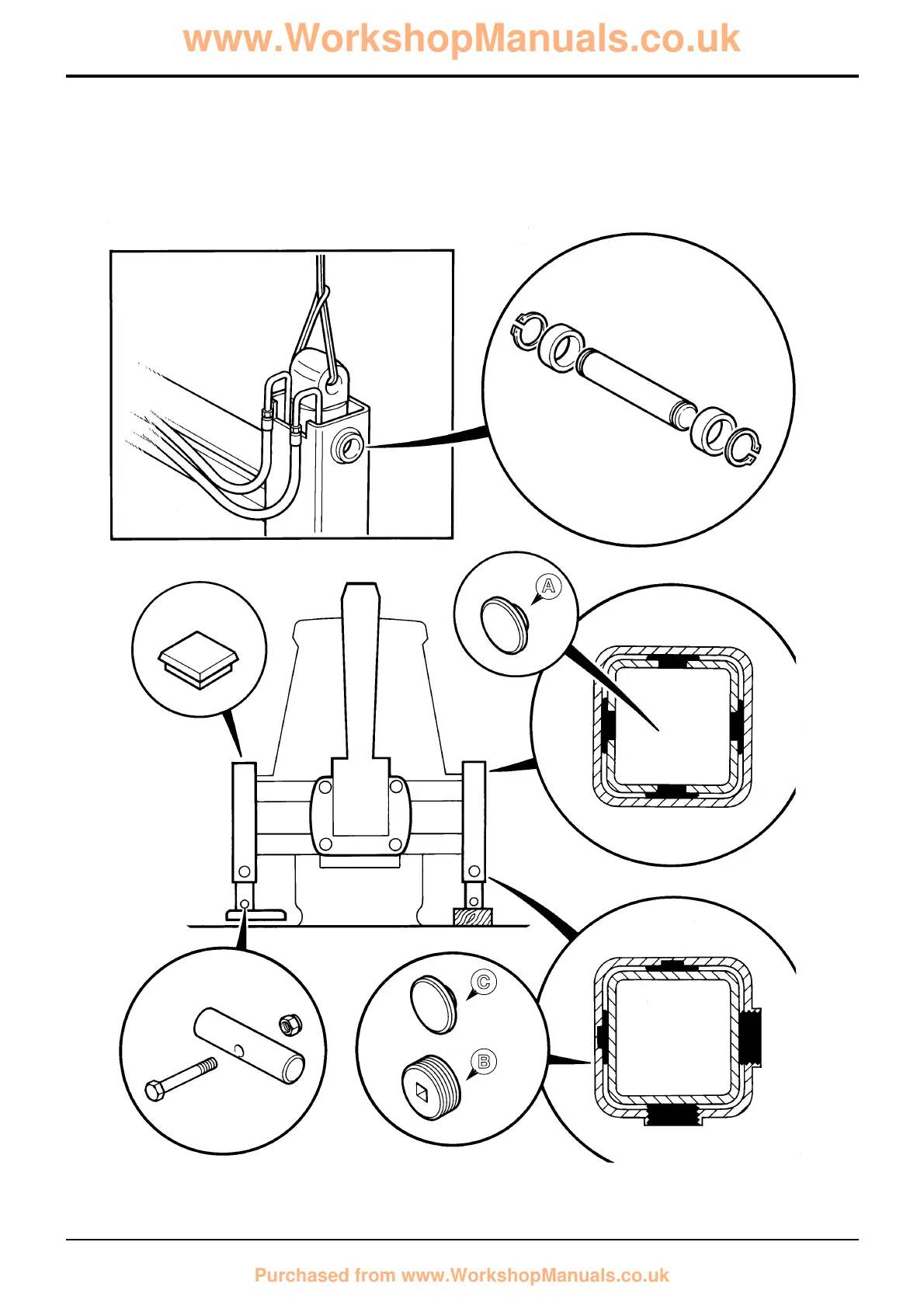 www.WorkshopManuals.co.uk

A

C

B

Purchased from www.WorkshopManuals.co.uk