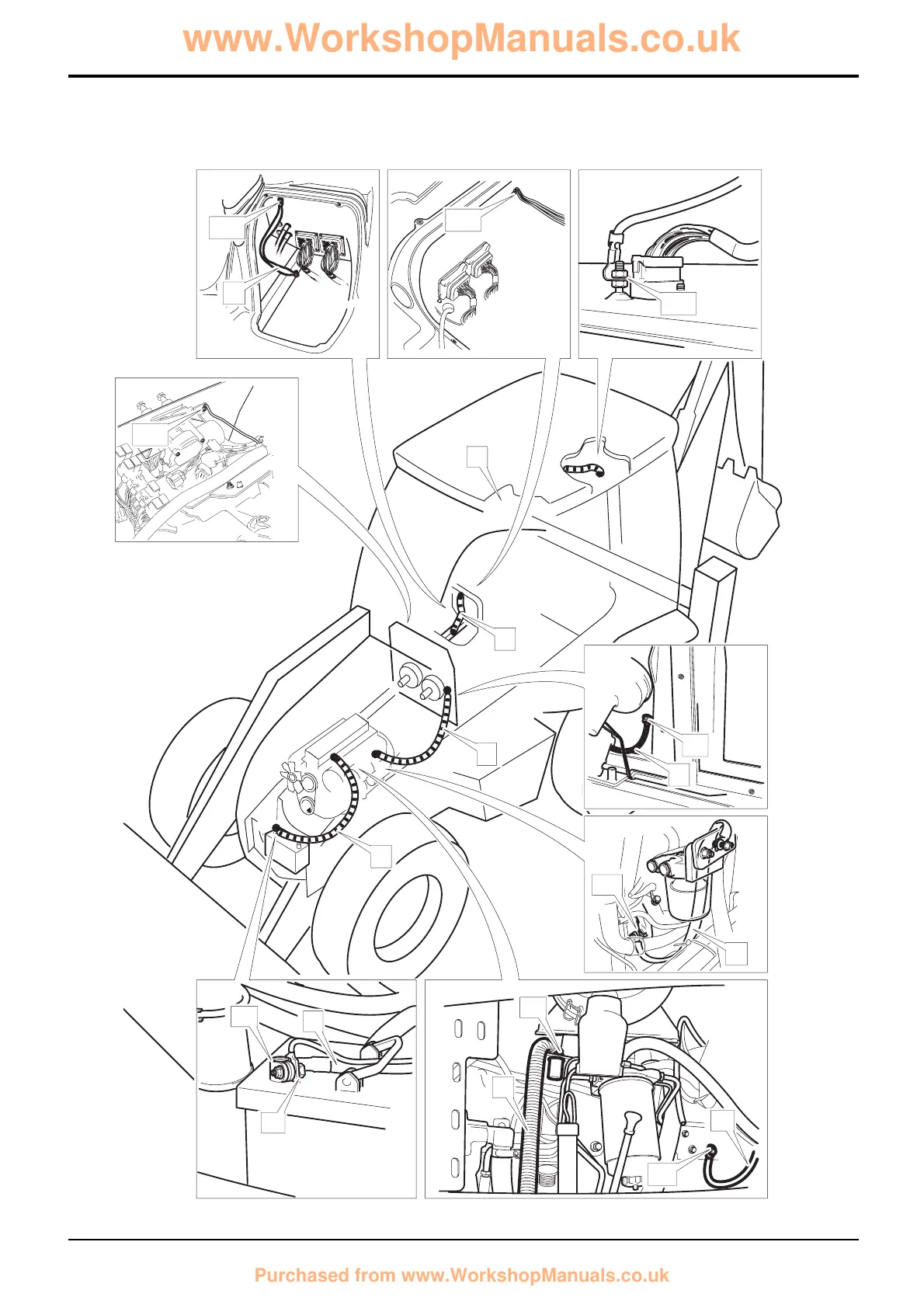 www.WorkshopManuals.co.uk

Purchased from www.WorkshopManuals.co.uk