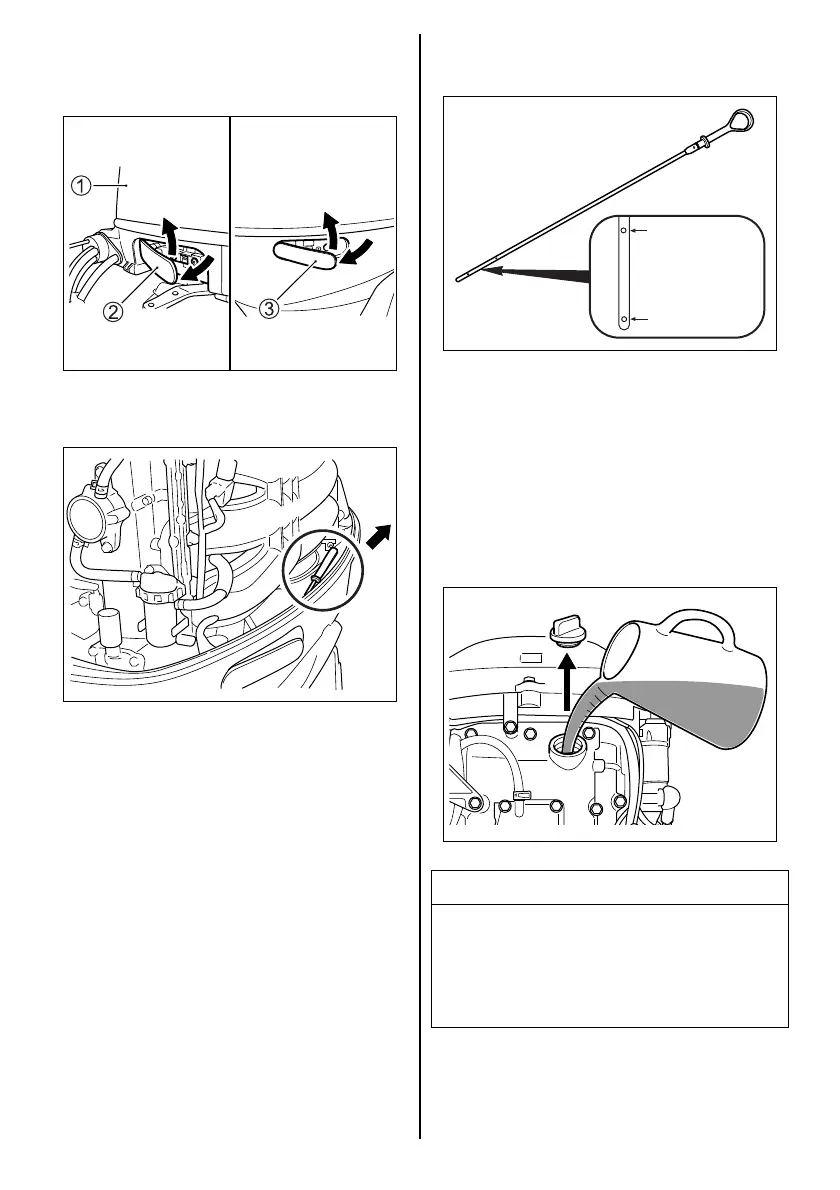 1

2

3