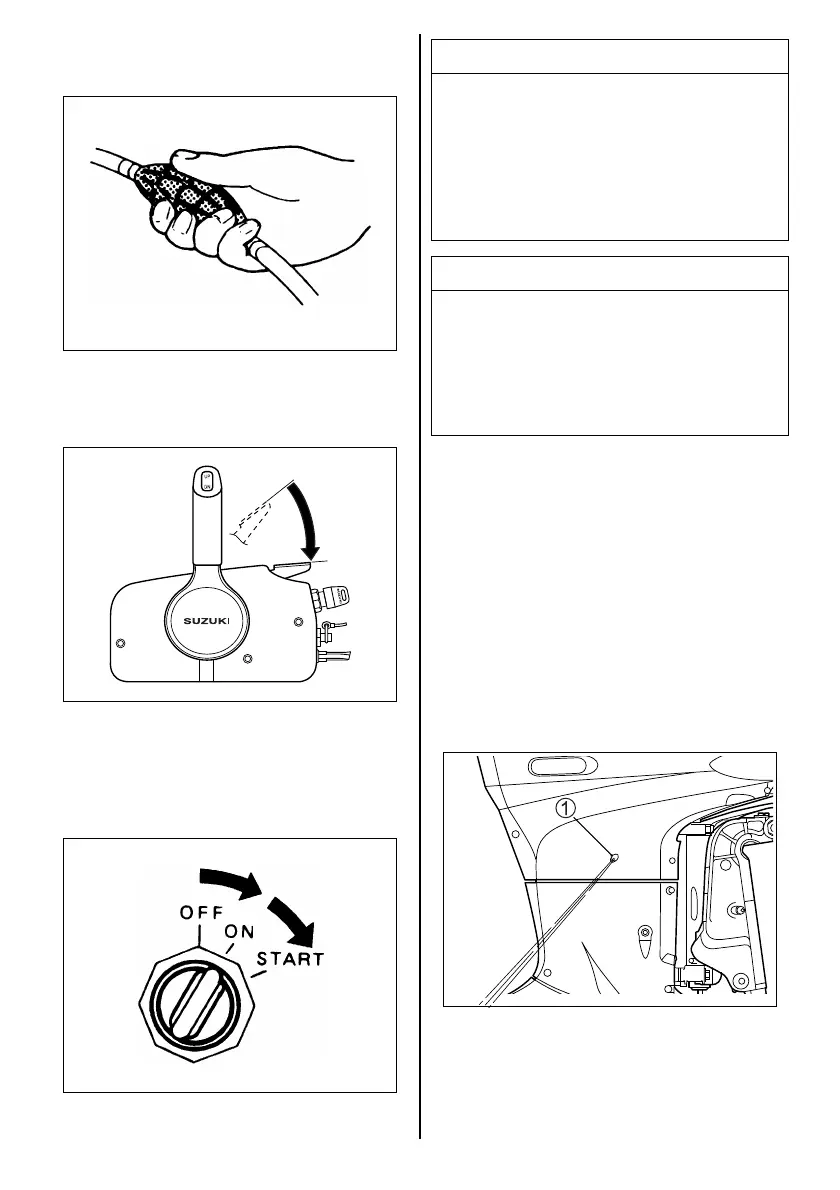 SUZUKI

OFF
ON
START

1