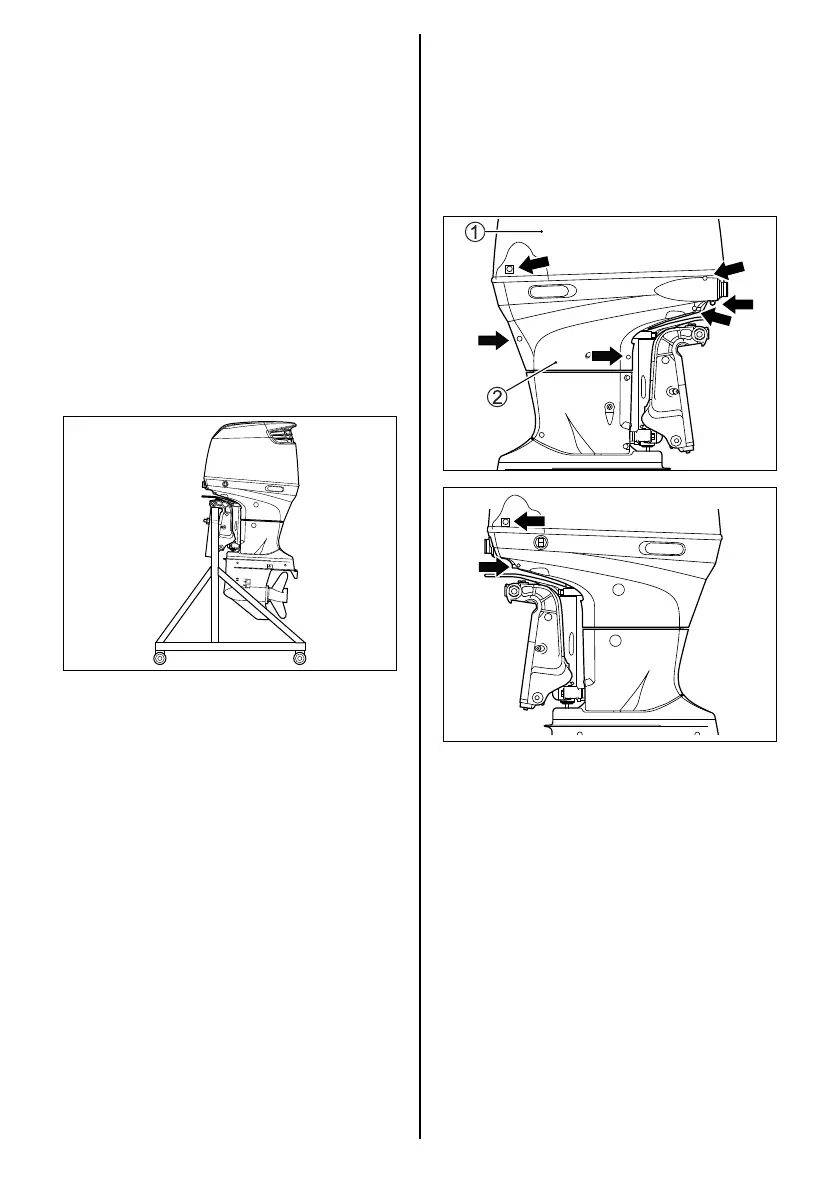 ①

②