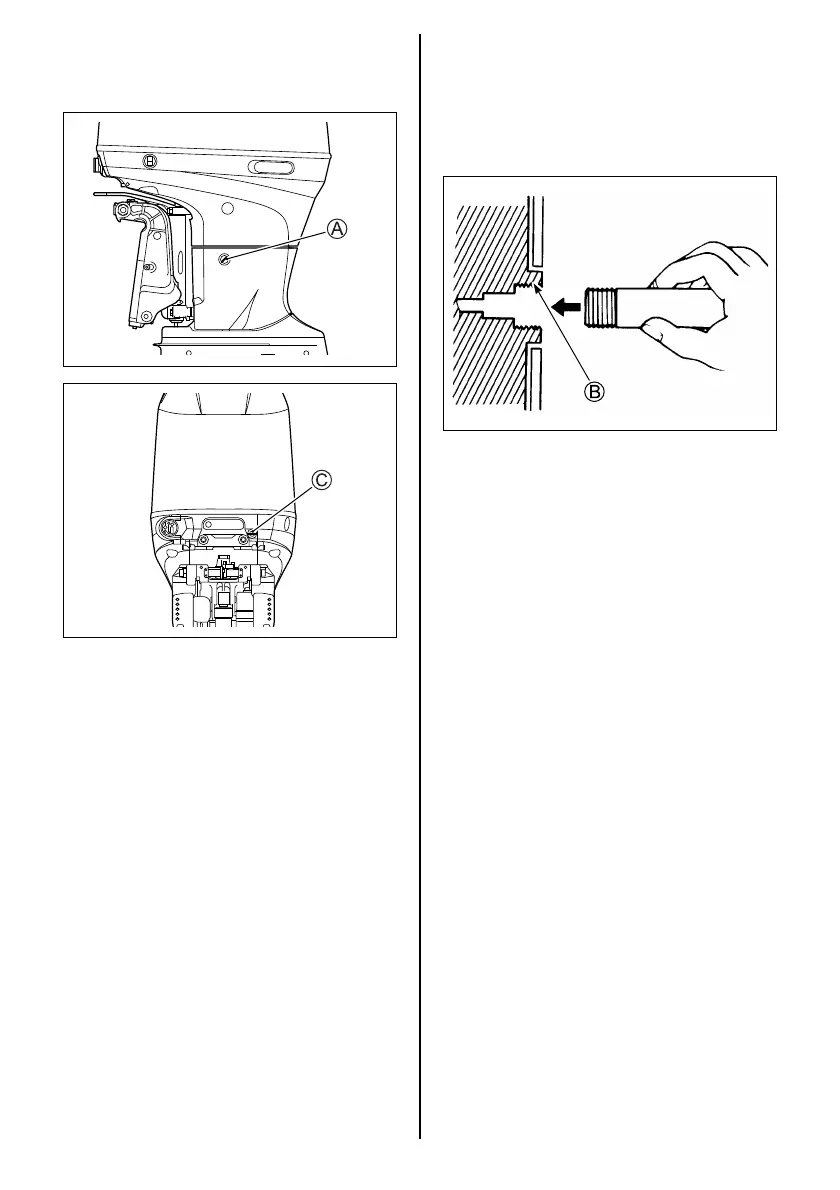 A

C

B