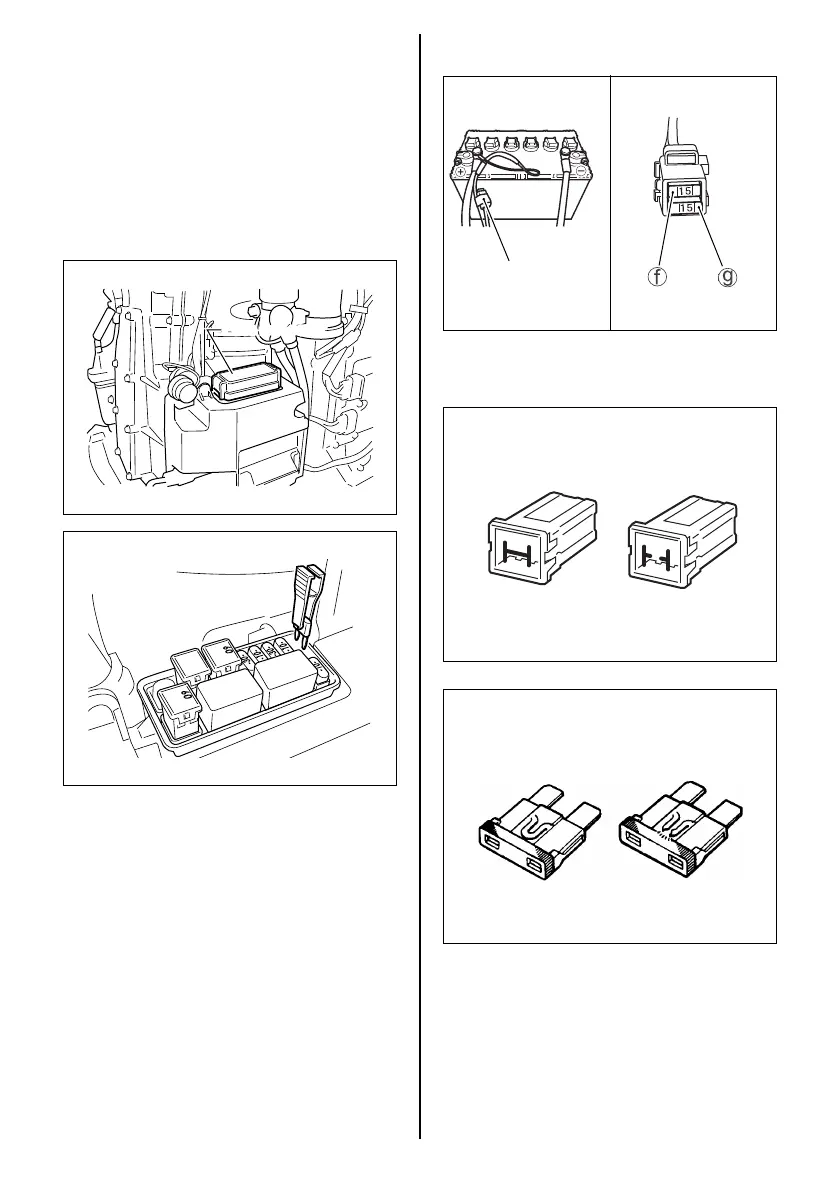 15

15

f g