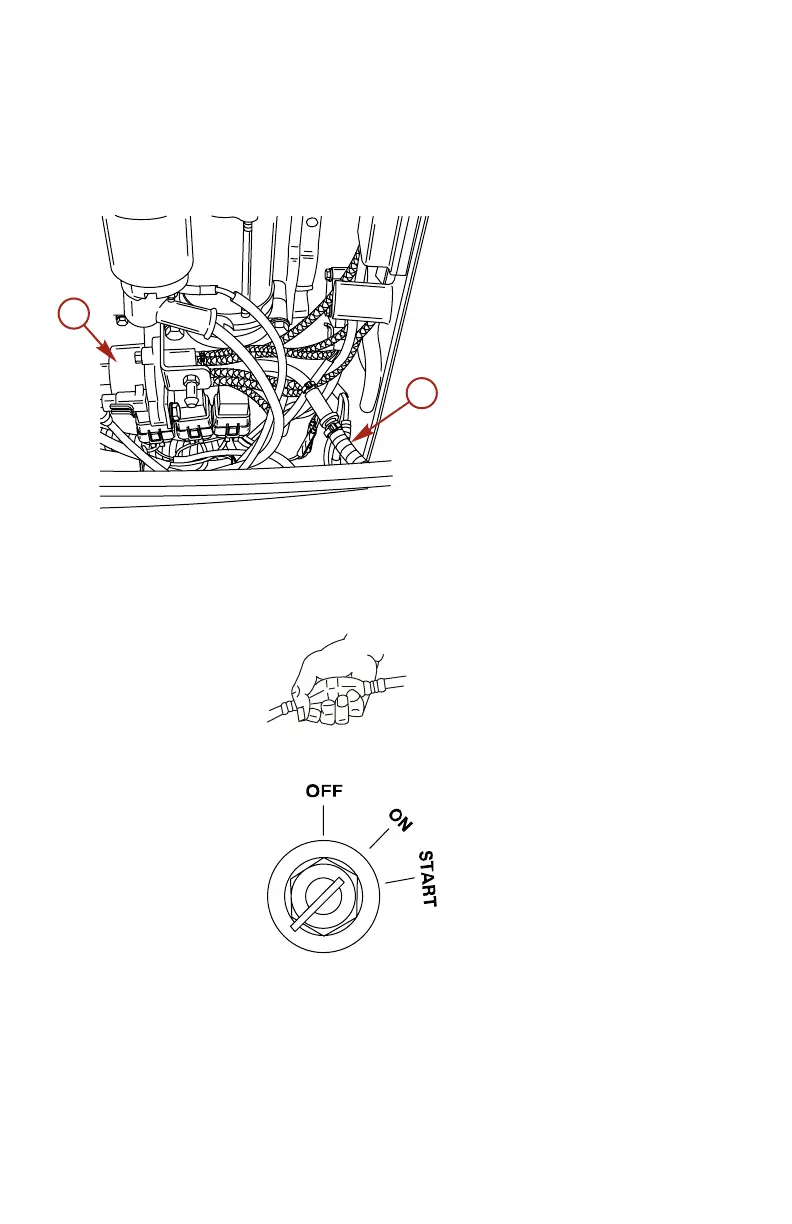 OFF
ON
START