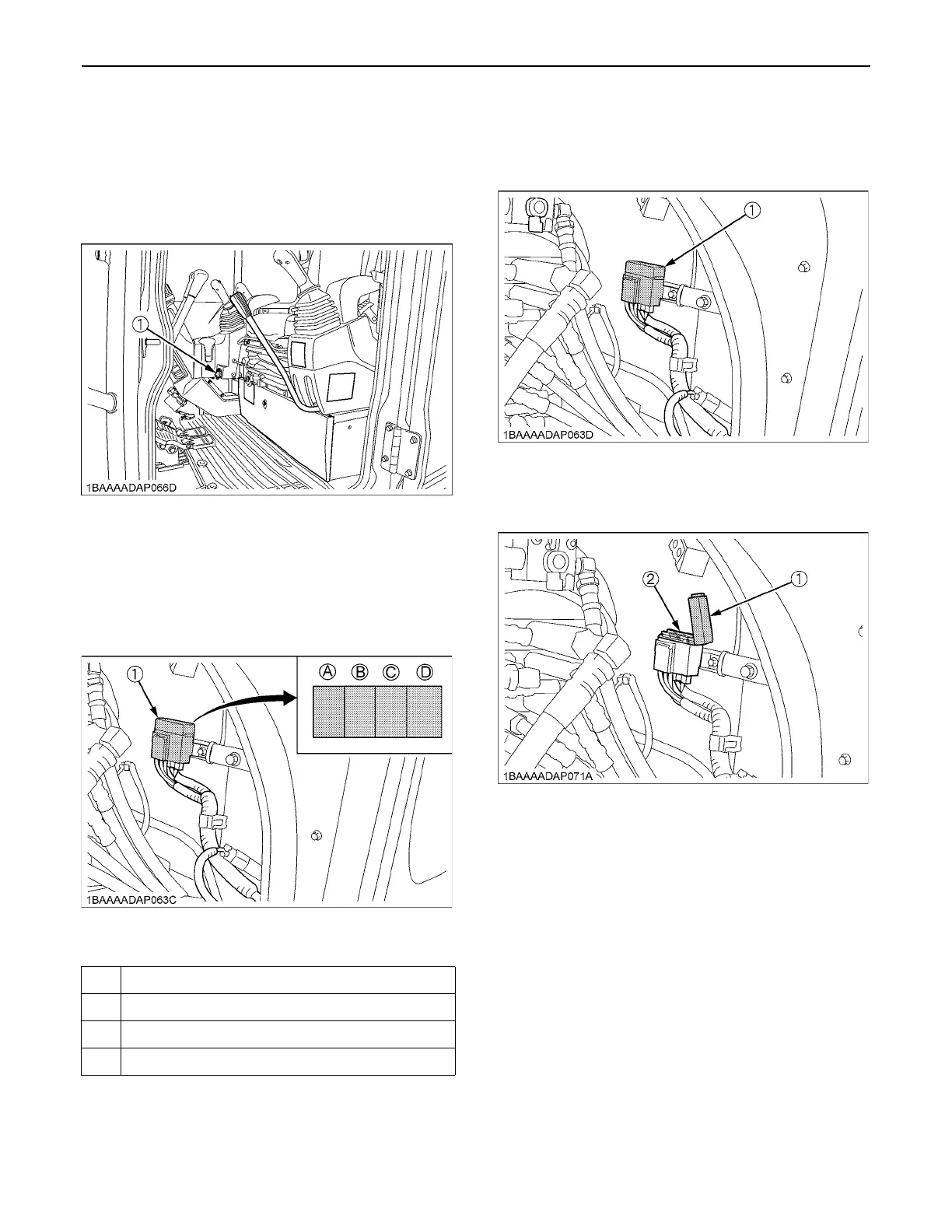 1

1BAAAADAP066D

1

A B C D

1BAAAADAP063C

1

1BAAAADAP063D

2 1

1BAAAADAP071A