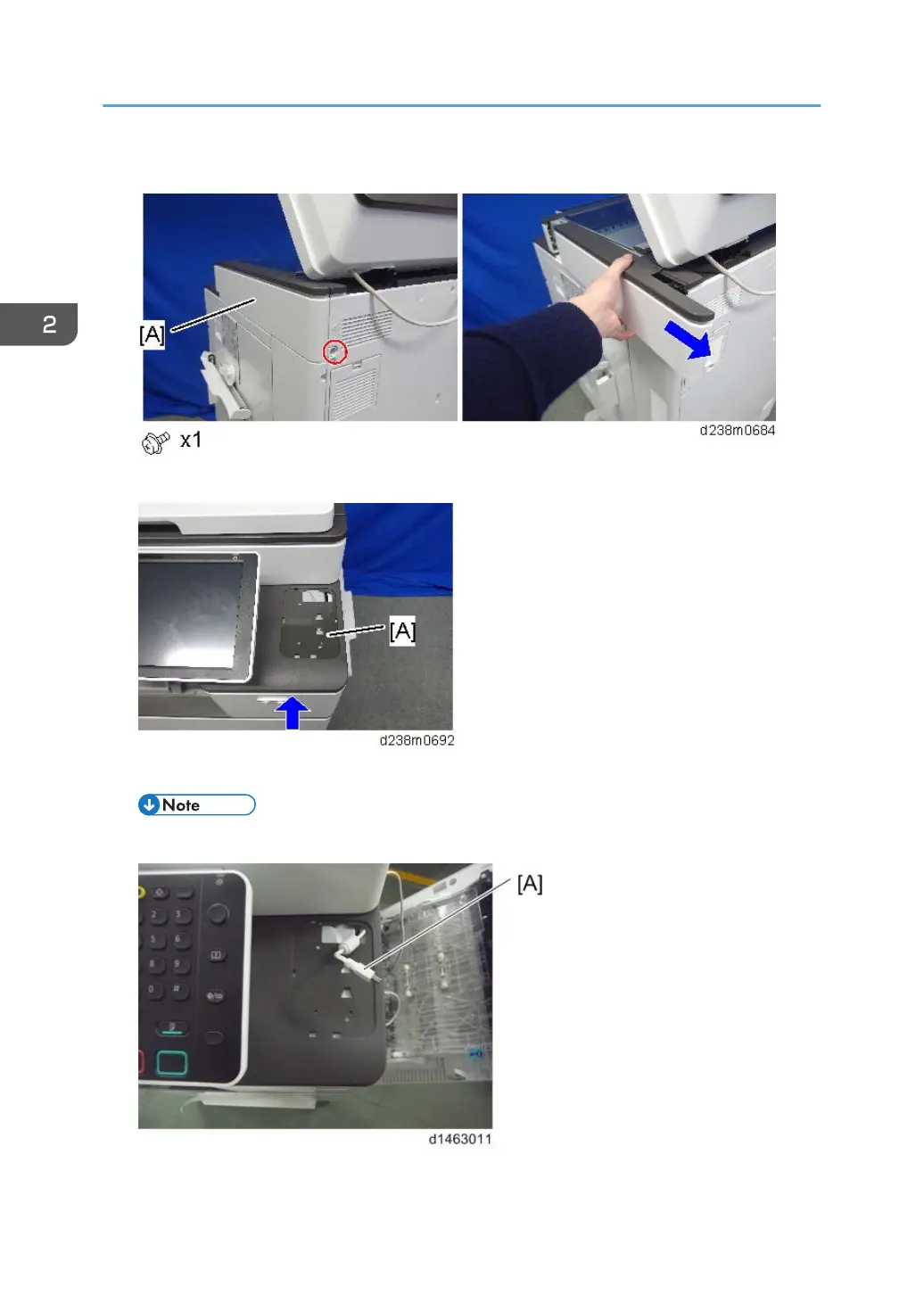 2

[A]

x1

d238m0684

[A]

d238m0692

Note

[A]

d1463011