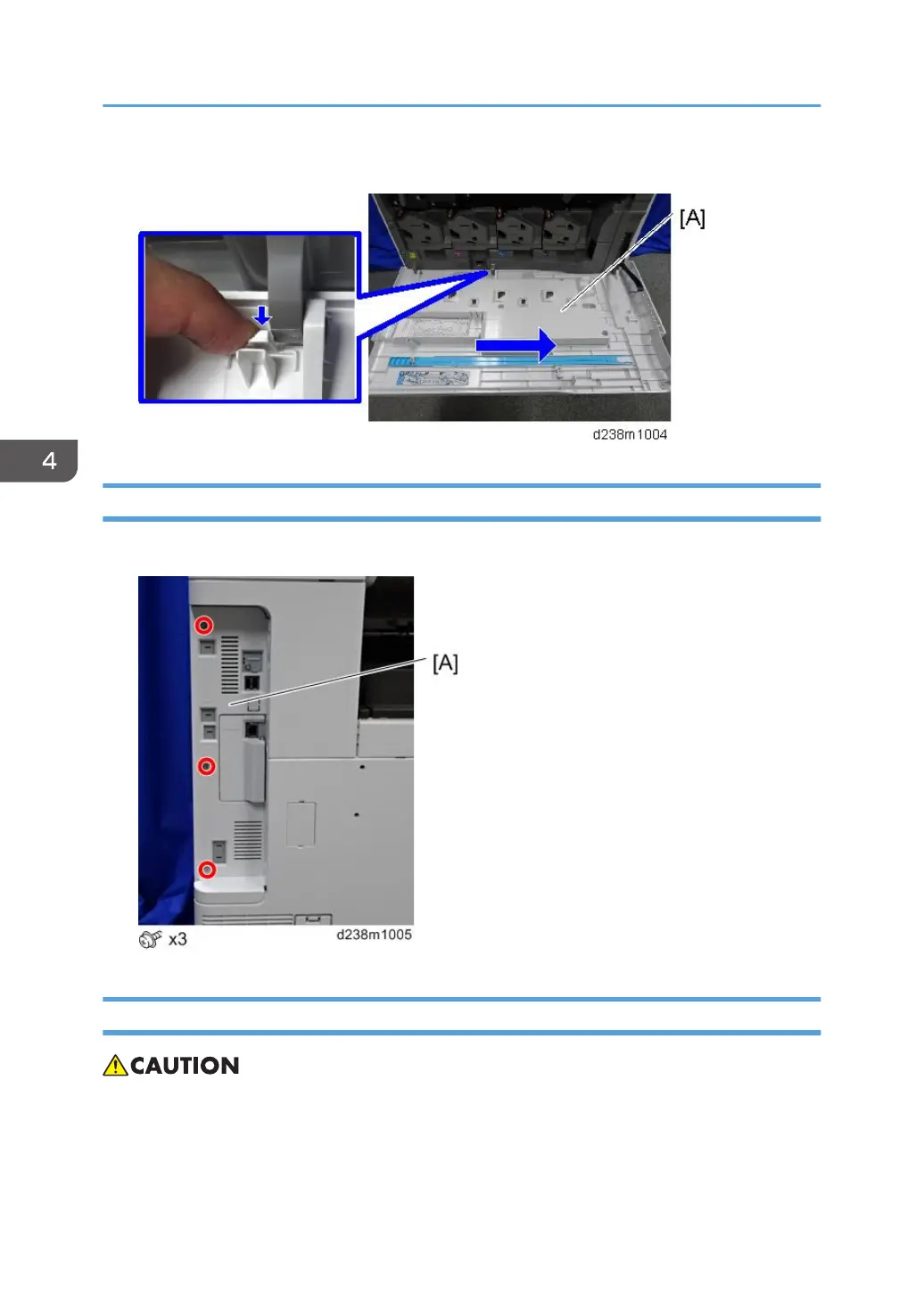 [A]

d238m1004

4

[A]

x3

d238m1005

CAUTION