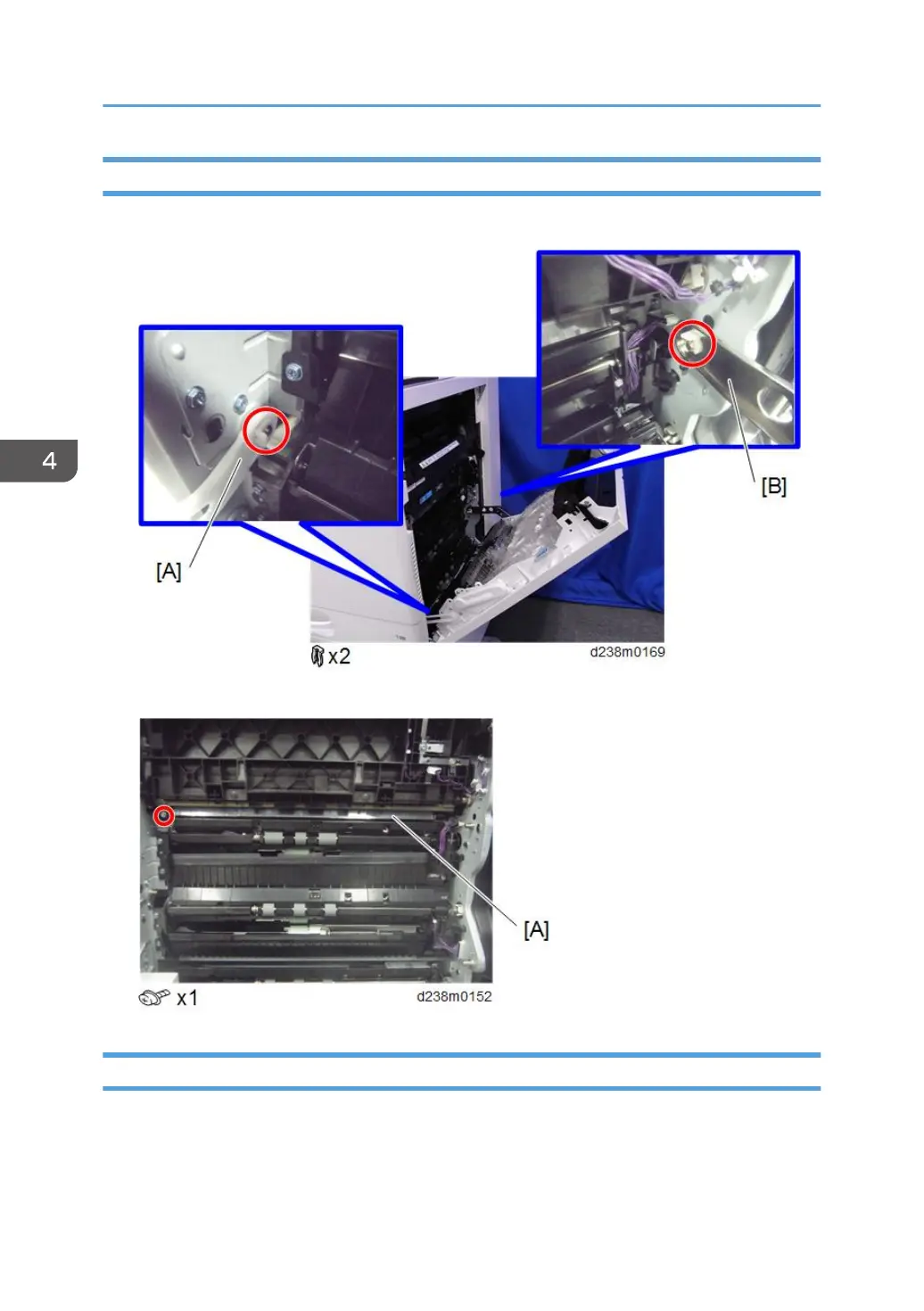 4

[A]

[B]

x2

d238m0169

[A]

x1

d238m0152