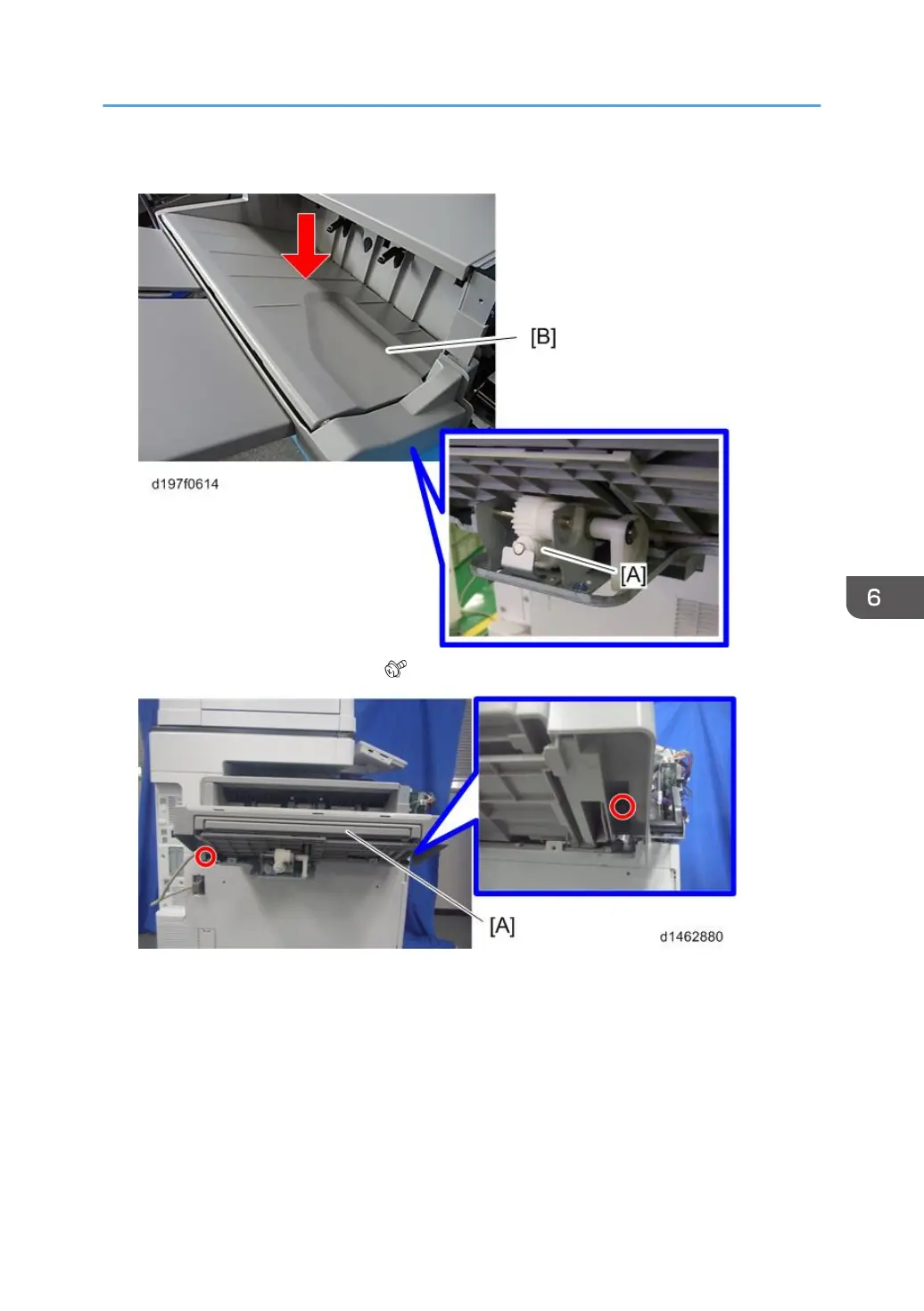 [B]

d197f0614

[A]

6

[A]

d1462880