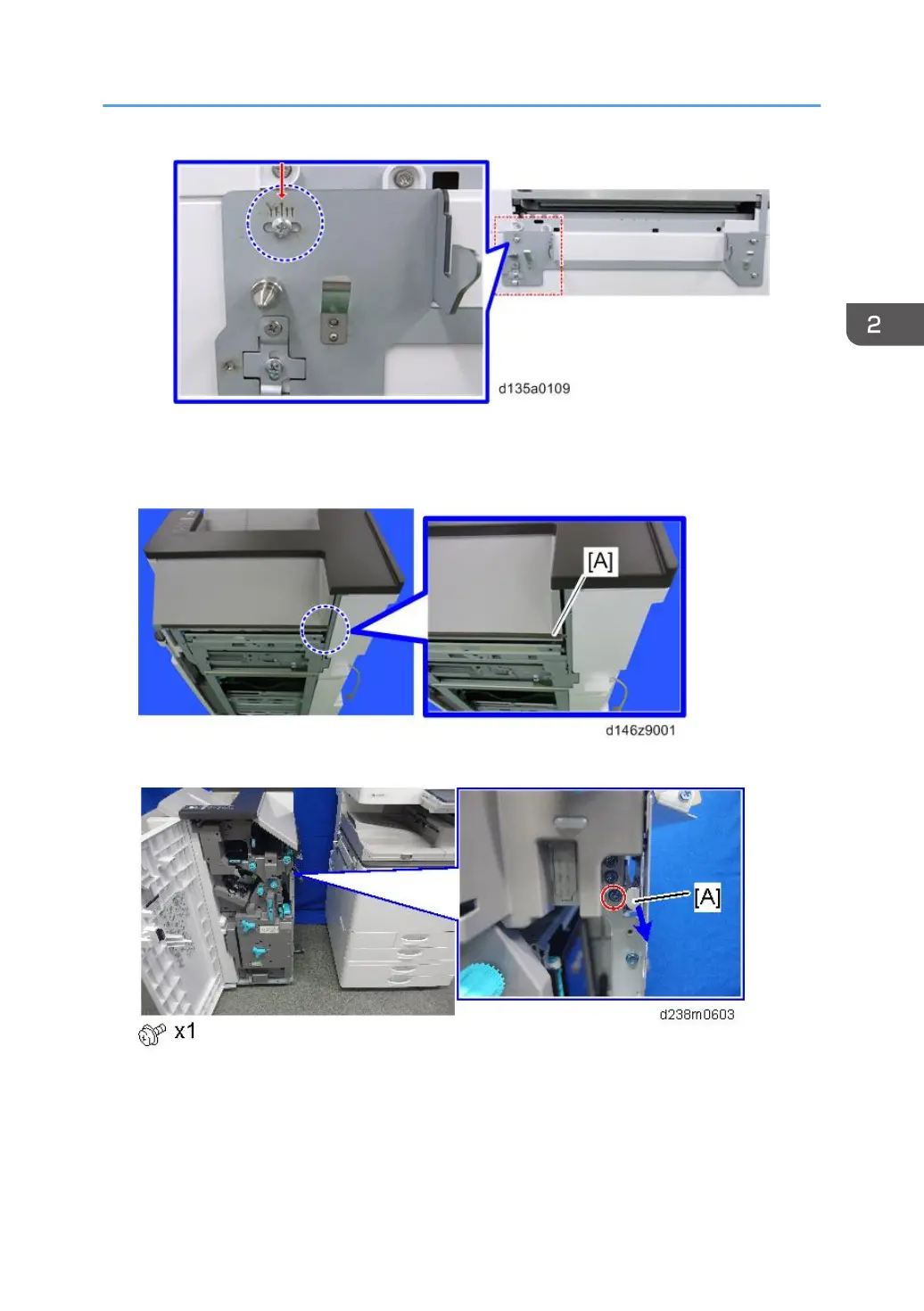 2

d135a0109

[A]

d146z9001

[A]

d238m0603

x1