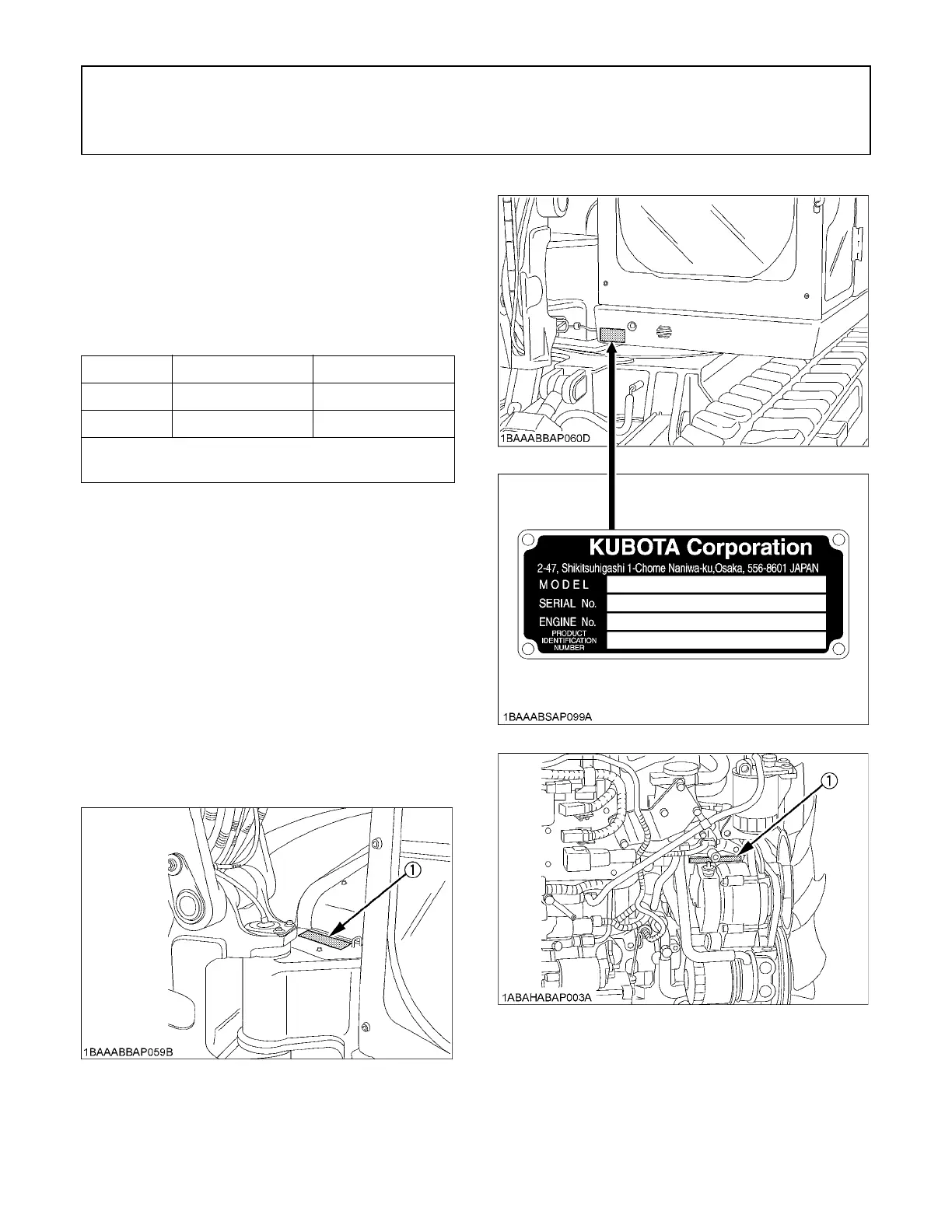 1BAAABBAP060D

KUBOTA Corporation
2-47, Shikitsuhigashi 1-Chome Naniwa-ku,Osaka, 556-8601 JAPAN
MODEL
SERIAL No.
ENGINE No.
PRODUCT IDENTIFICATION NUMBER

1BAAABSAP099A

①

1BAAABBAP059B

①

1ABAHABAP003A