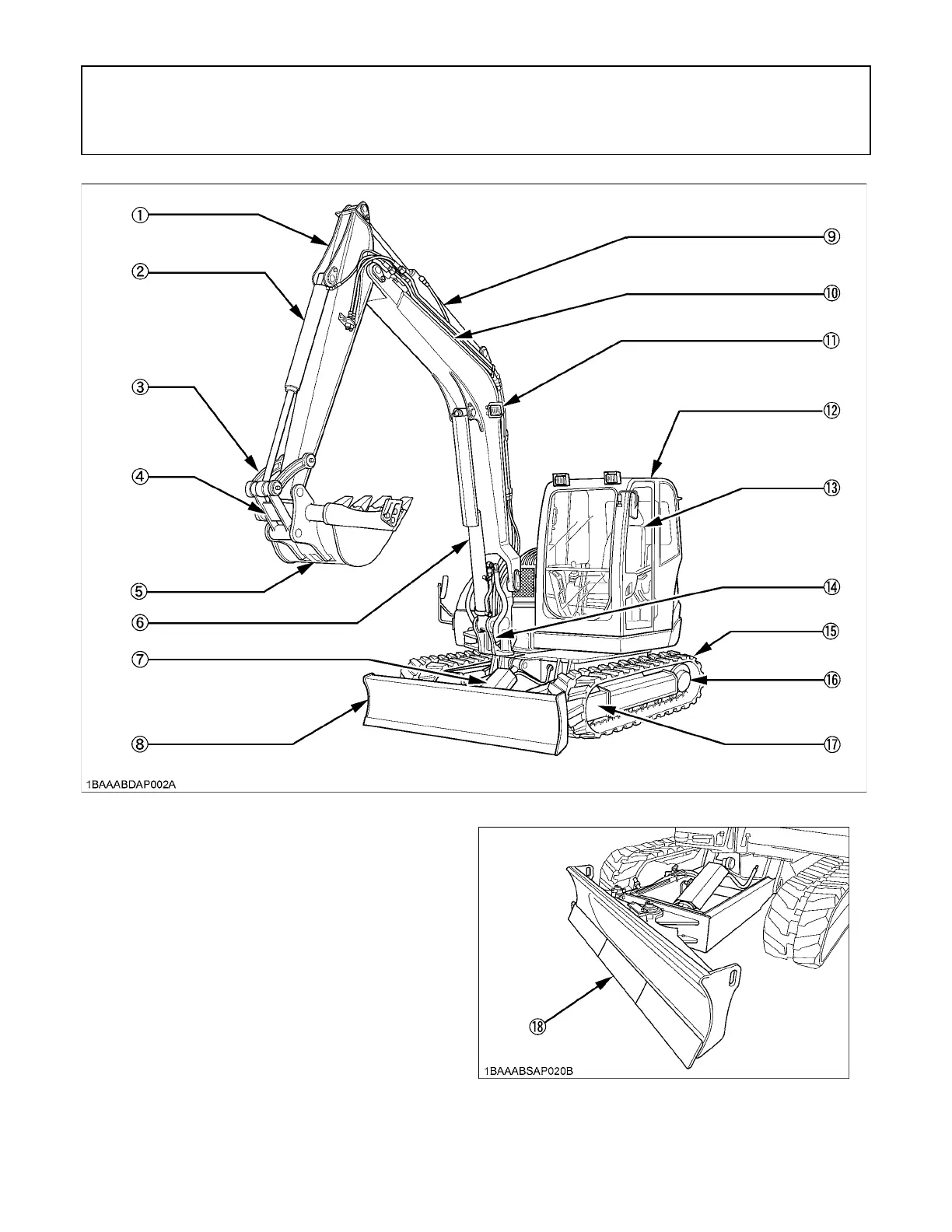 ①
②
③
④
⑤
⑥
⑦
⑧
⑨
⑩
⑪
⑫
⑬
⑭
⑮
⑯
⑰
1BAAABDAP002A

⑱
1BAAABSAP020B