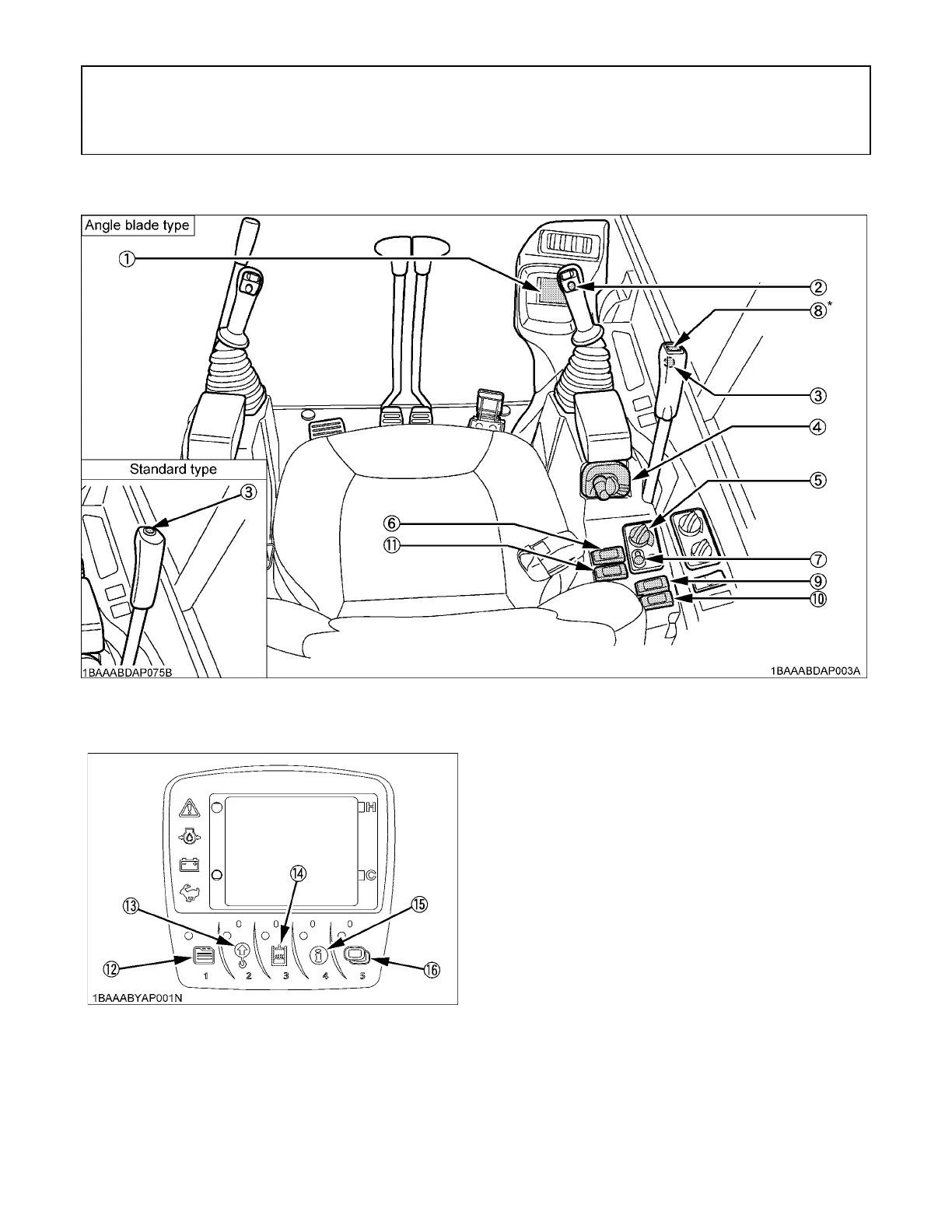 Angle blade type

①
②
⑧*
③
④
⑤
⑥
⑪
⑦
⑨
⑩

Standard type

③

1BAAABDAP075B

1BAAABDAP003A

H

C

⑬
⑭
⑮
⑫
⑯

1 2 3 4 5

1BAAABYAP001N