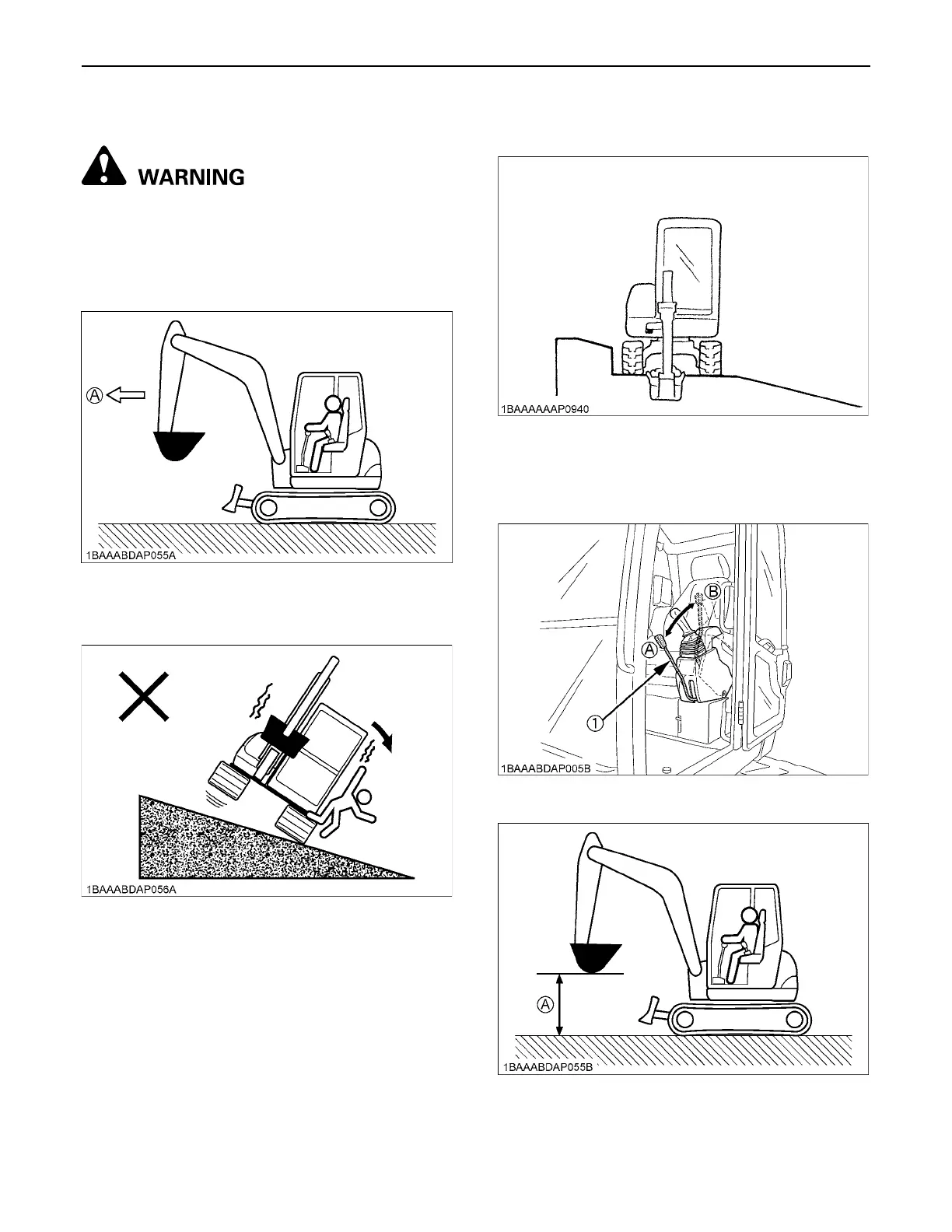 WARNING

Ⓐ

1BAAABDAP055A

1BAAABDAP056A

1BAAAAAAP0940

Ⓑ

Ⓐ

①

1BAAABDAP005B

Ⓐ

1BAAABDAP055B