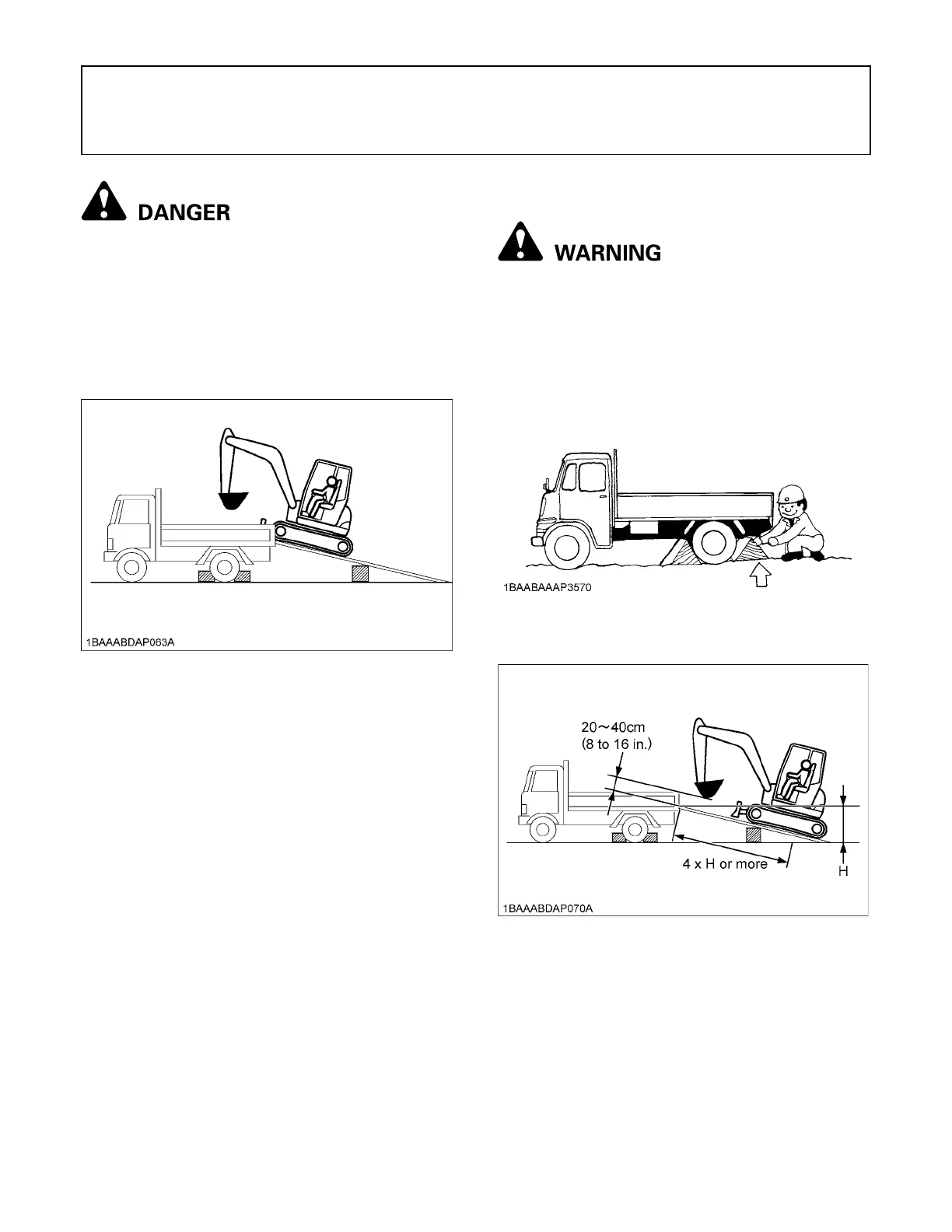 DANGER

1BAAABDAP063A

WARNING

1BAABAAAP3570

20～40cm
(8 to 16 in.)

4 x H or more

H

1BAAABDAP070A