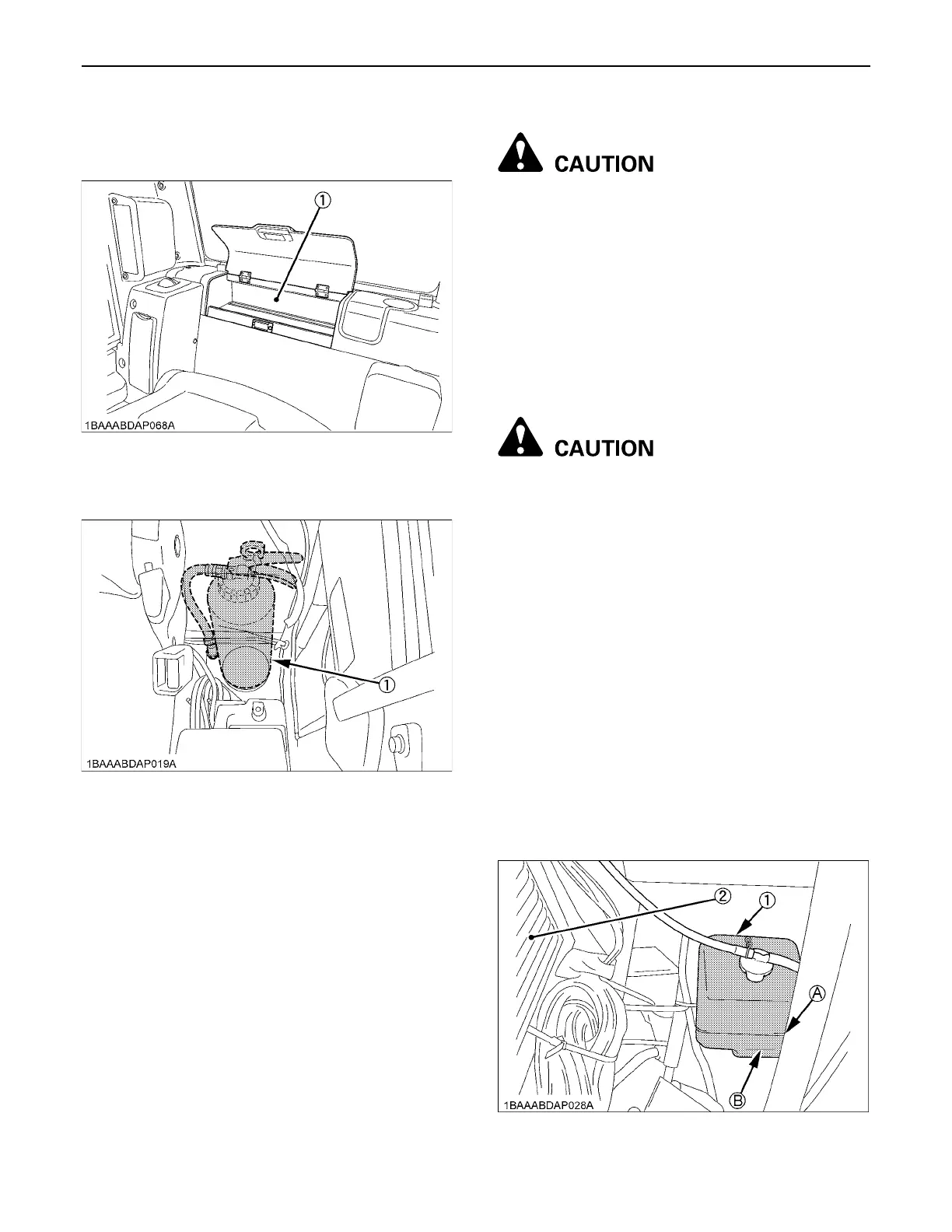 ①

1BAAABDAP068A

①

1BAAABDAP019A

CAUTION

CAUTION

②

①

Ⓐ

Ⓑ

1BAAABDAP028A