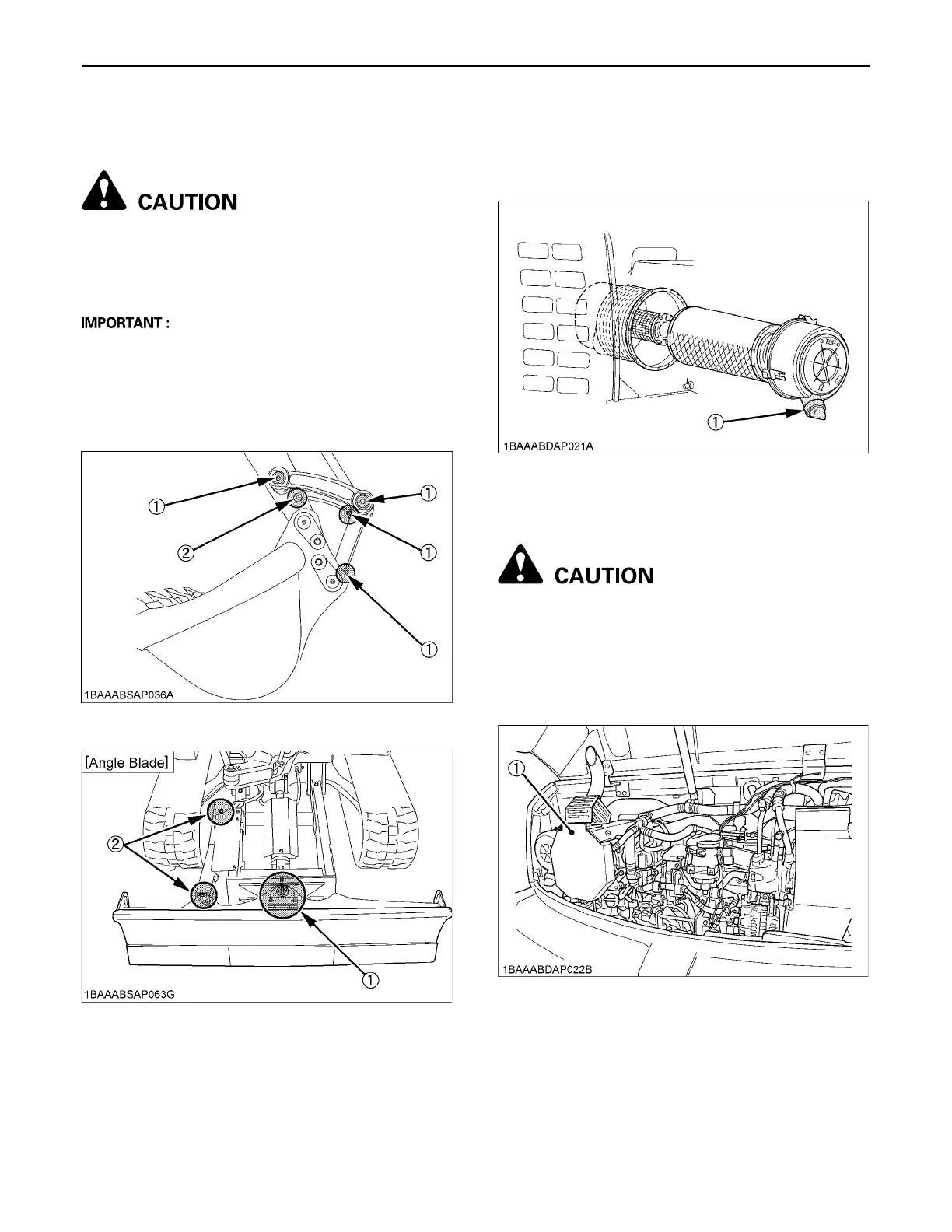 CAUTION

IMPORTANT :

①

②

①

①

①

1BAAABSAP036A

[Angle Blade]

②

①

1BAAABSAP063G

TOP

①

1BAAABDAP021A

CAUTION

①

1BAAABDAP022B