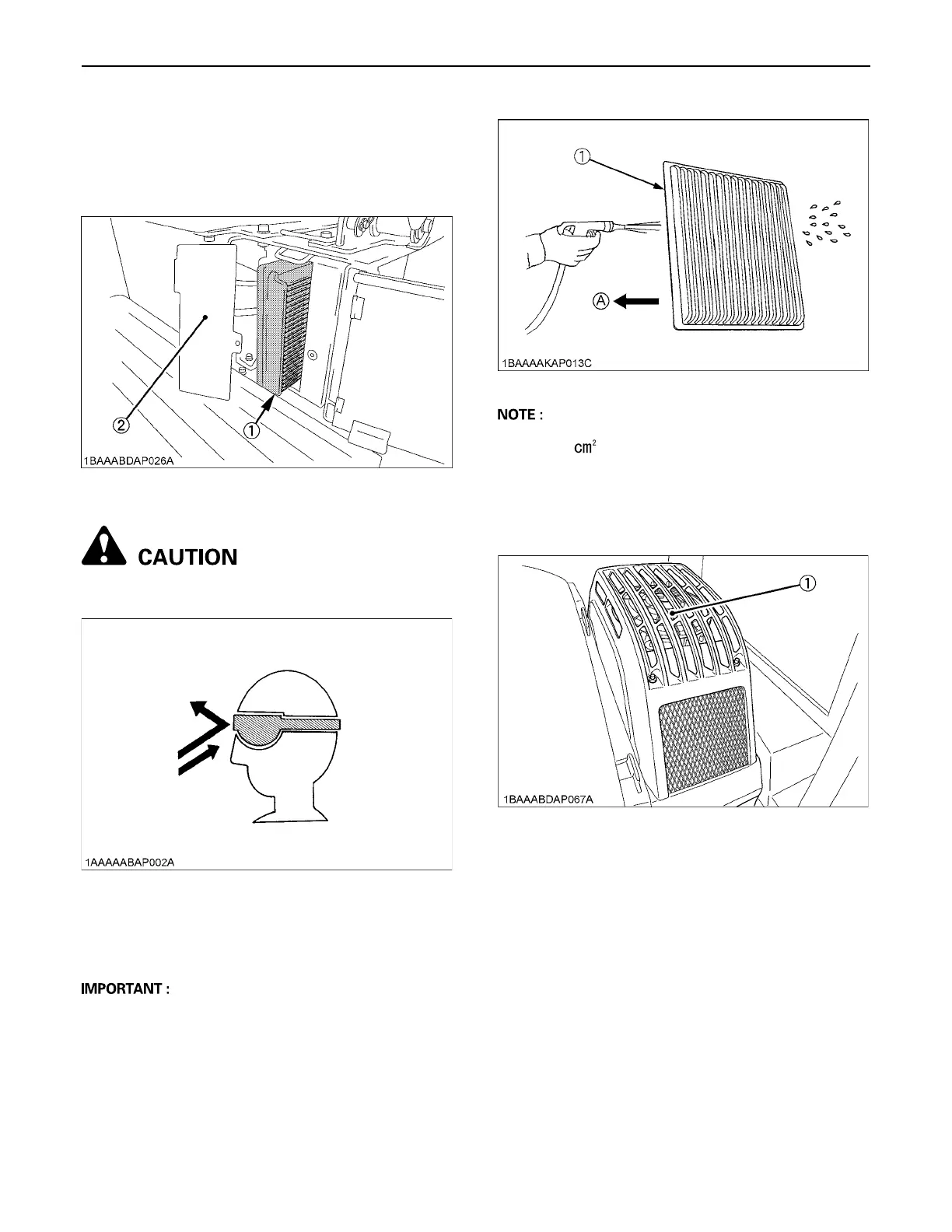 ②

①

1BAAABDAP026A

CAUTION

1AAAAABAP002A

IMPORTANT :

①

Ⓐ

1BAAAAKAP013C

NOTE :

$cm^2$

①

1BAAABDAP067A