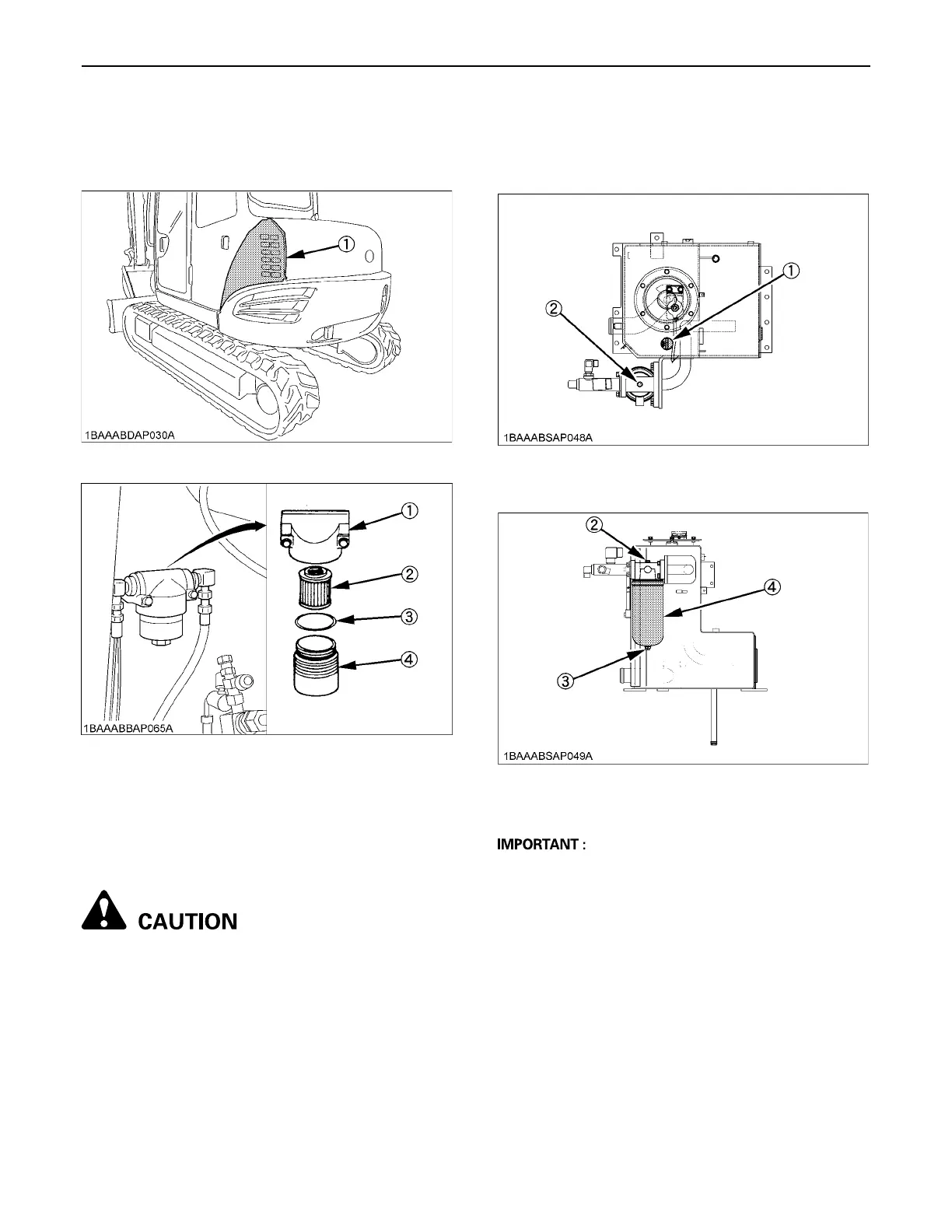 ①

1BAAABDAP030A

①
②
③
④

1BAAABBAP065A

CAUTION

①
②

1BAAABSAP048A

②
④
③

1BAAABSAP049A

IMPORTANT :