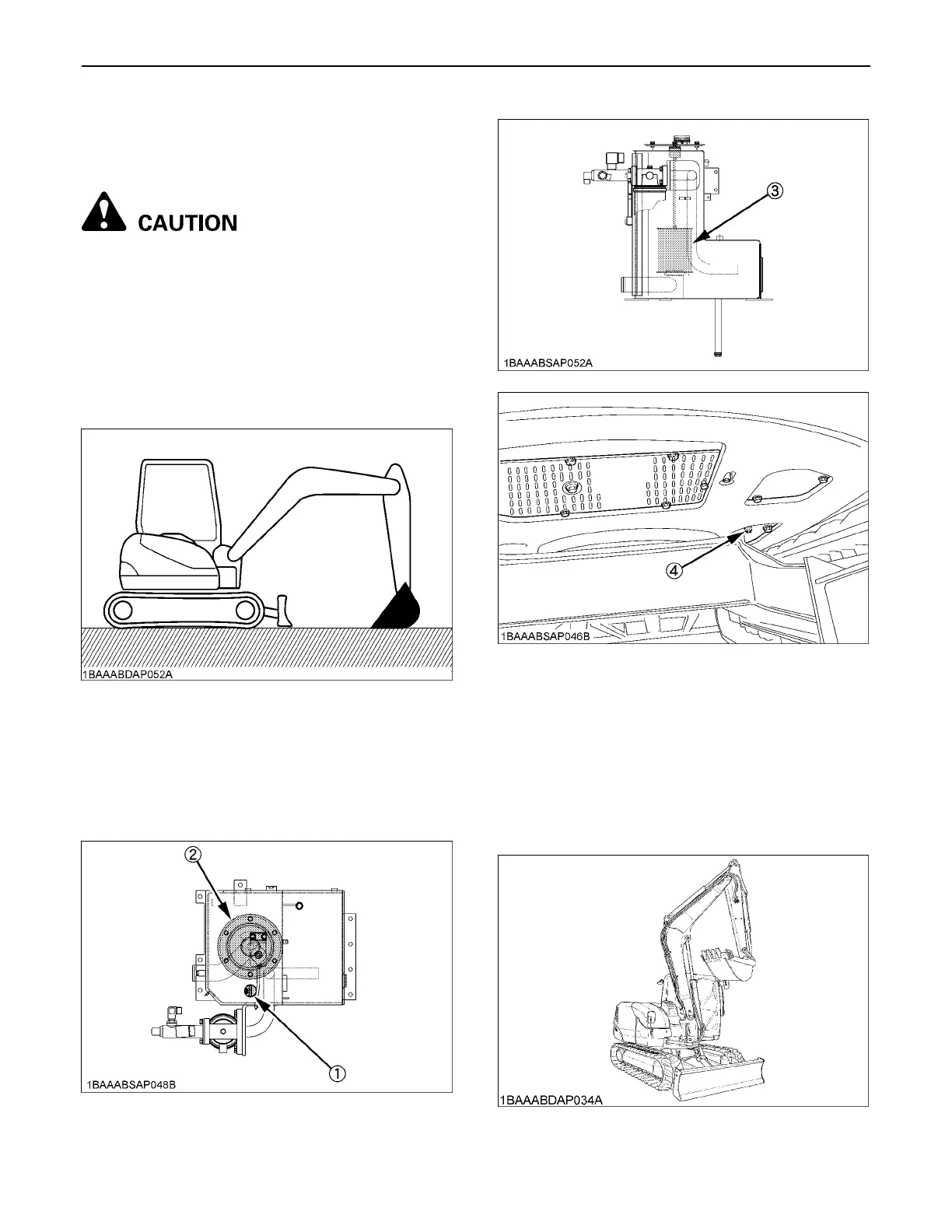 CAUTION

1BAAABDAP052A

2

1

1BAAABSAP048B

3

1BAAABSAP052A

4

1BAAABSAP046B

1BAAABDAP034A