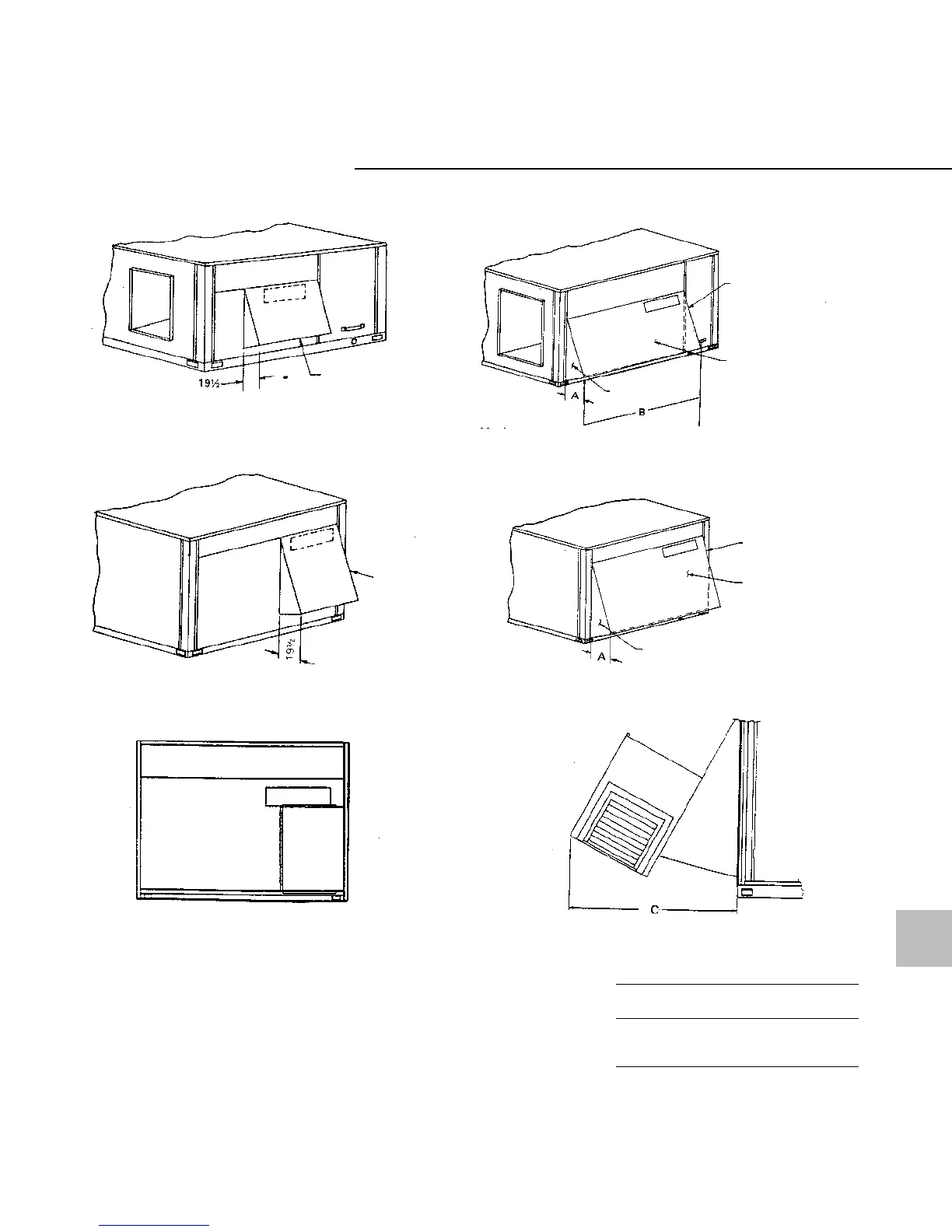 19½

A

B

19½

A

C