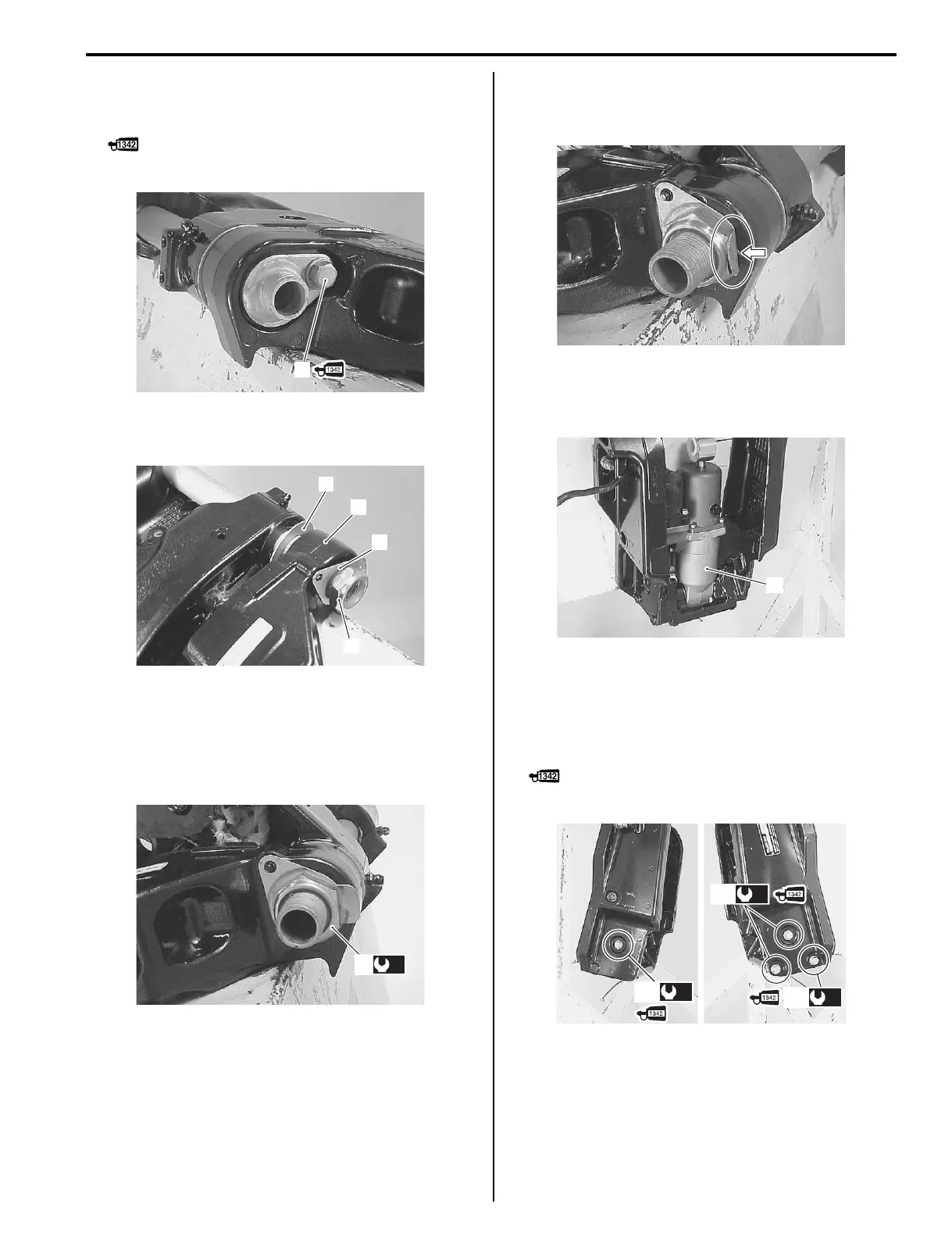 1342

1342

1342

1342

1342

1342