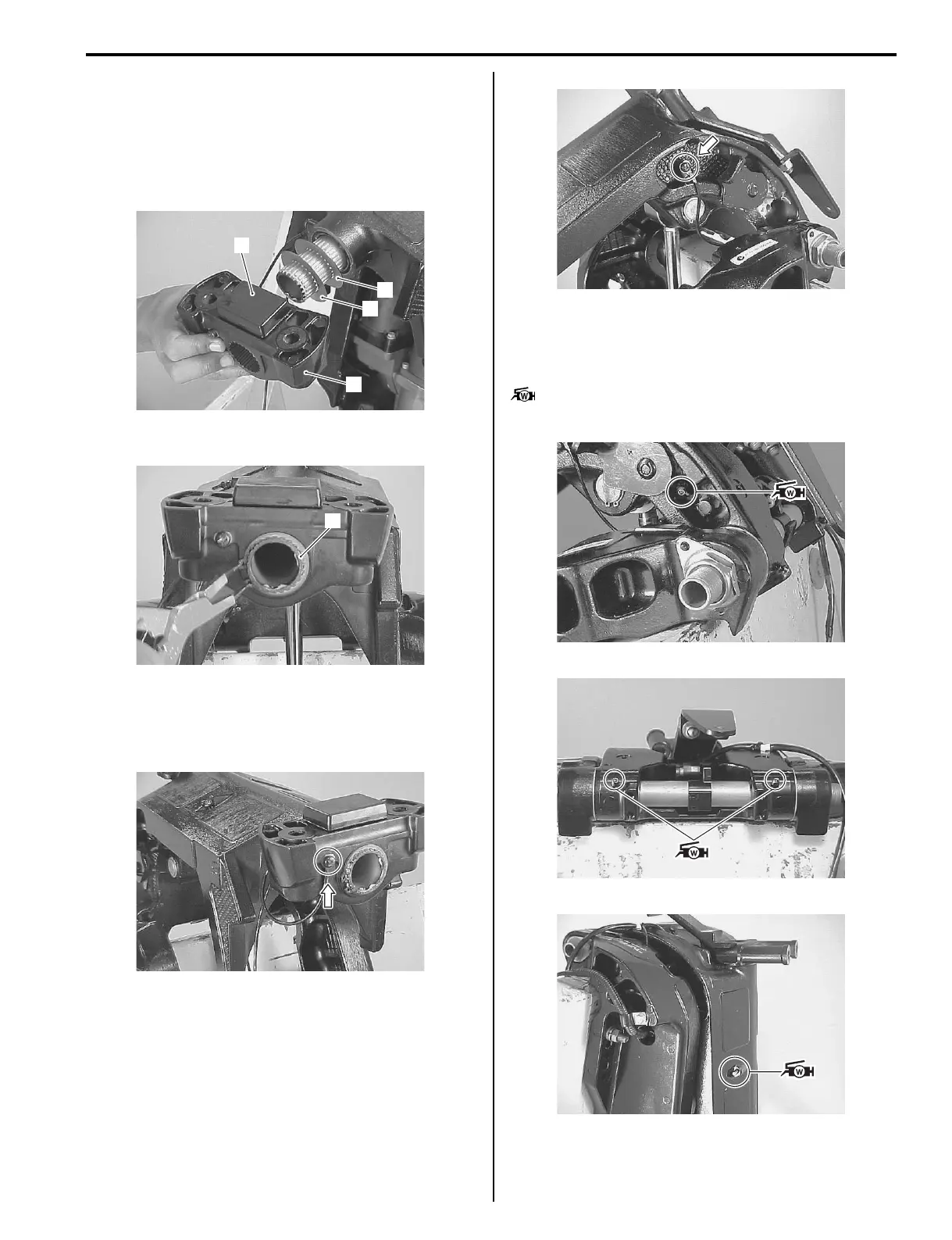 W

W

W

W