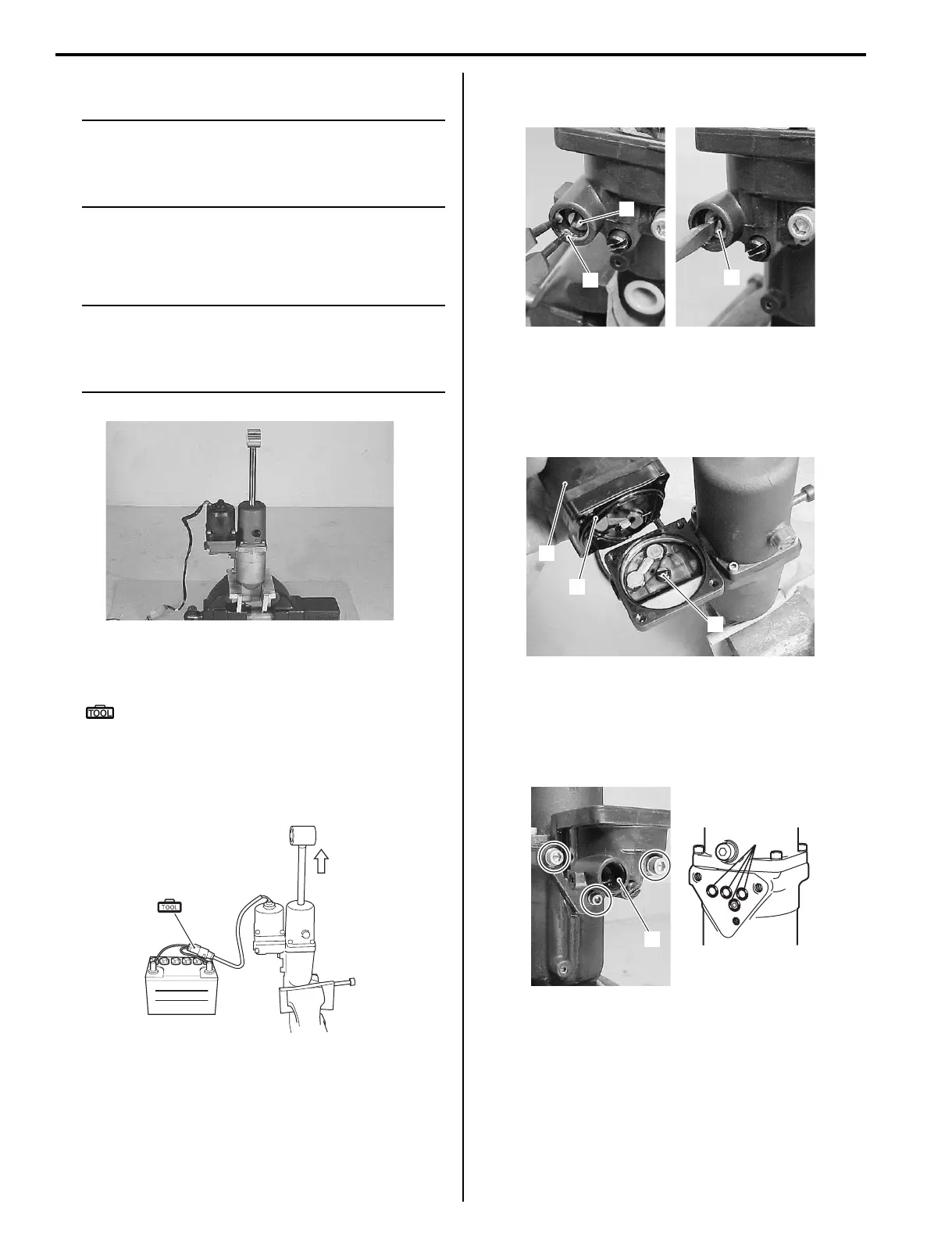 TOOL

TOOL