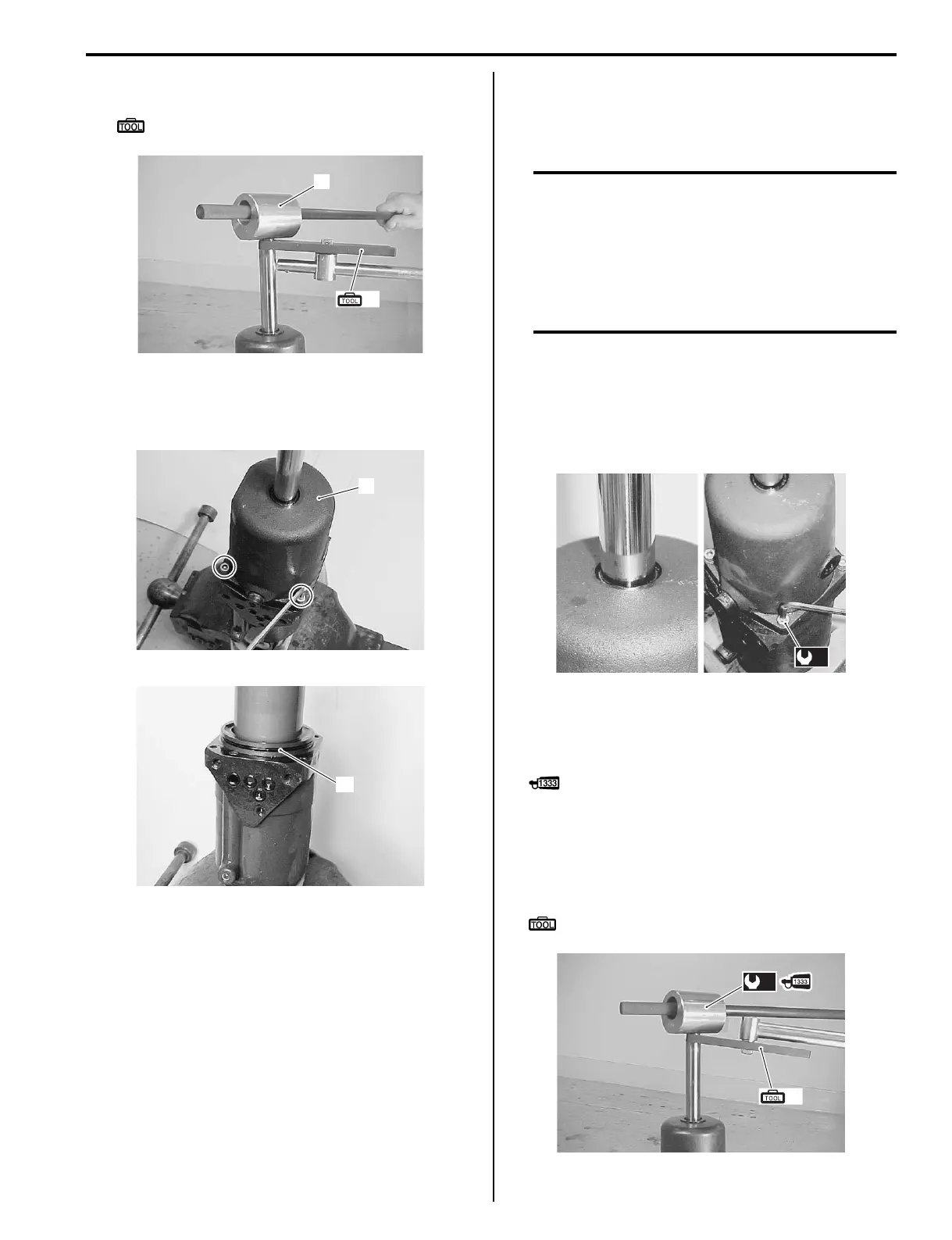 TOOL

TOOL

1333

TOOL

1333

TOOL